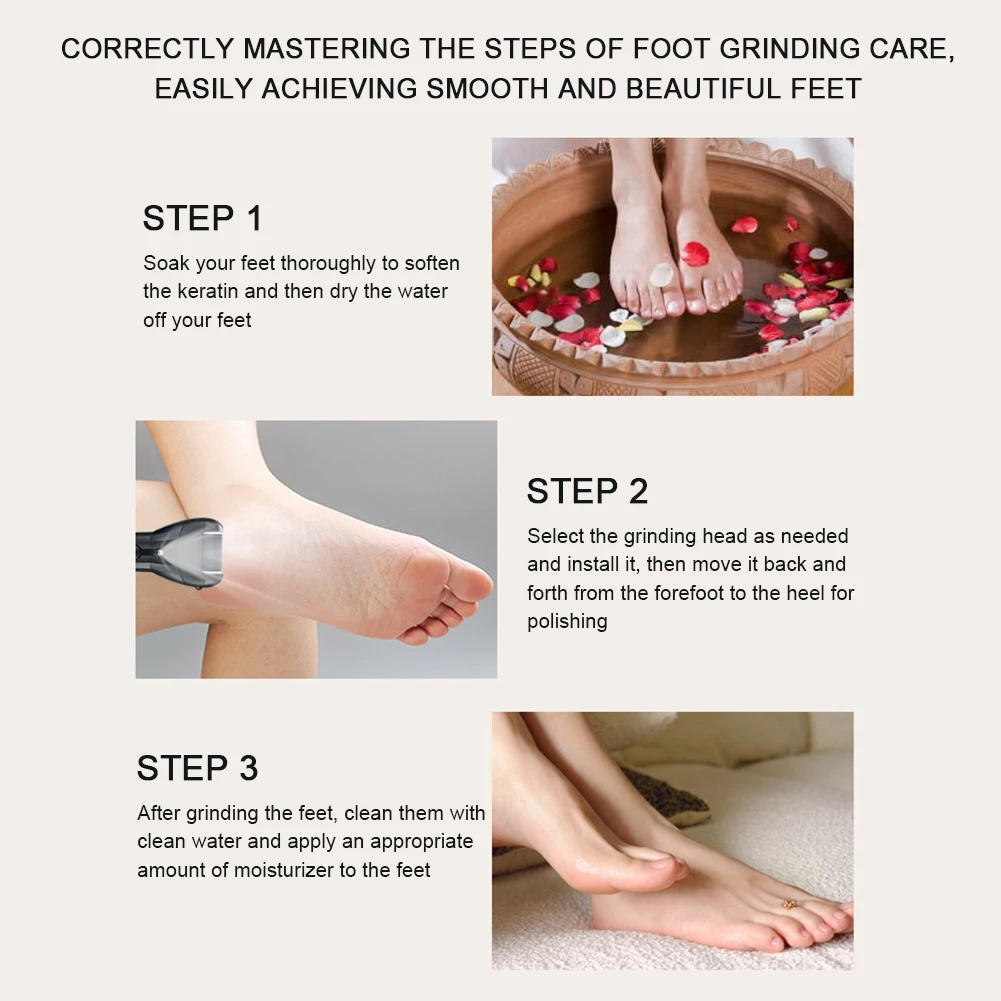 CORRECTLY MASTERING THE STEPS OF FOOT GRINDING CARE, EASILY ACHIEVING SMOOTH AND BEAUTIFUL FEET

STEP 1

Soak your feet thoroughly to soften the keratin and then dry the water off your feet

STEP 2

Select the grinding head as needed and install it, then move it back and forth from the forefoot to the heel for polishing

STEP 3

After grinding the feet, clean them with clean water and apply an appropriate amount of moisturizer to the feet