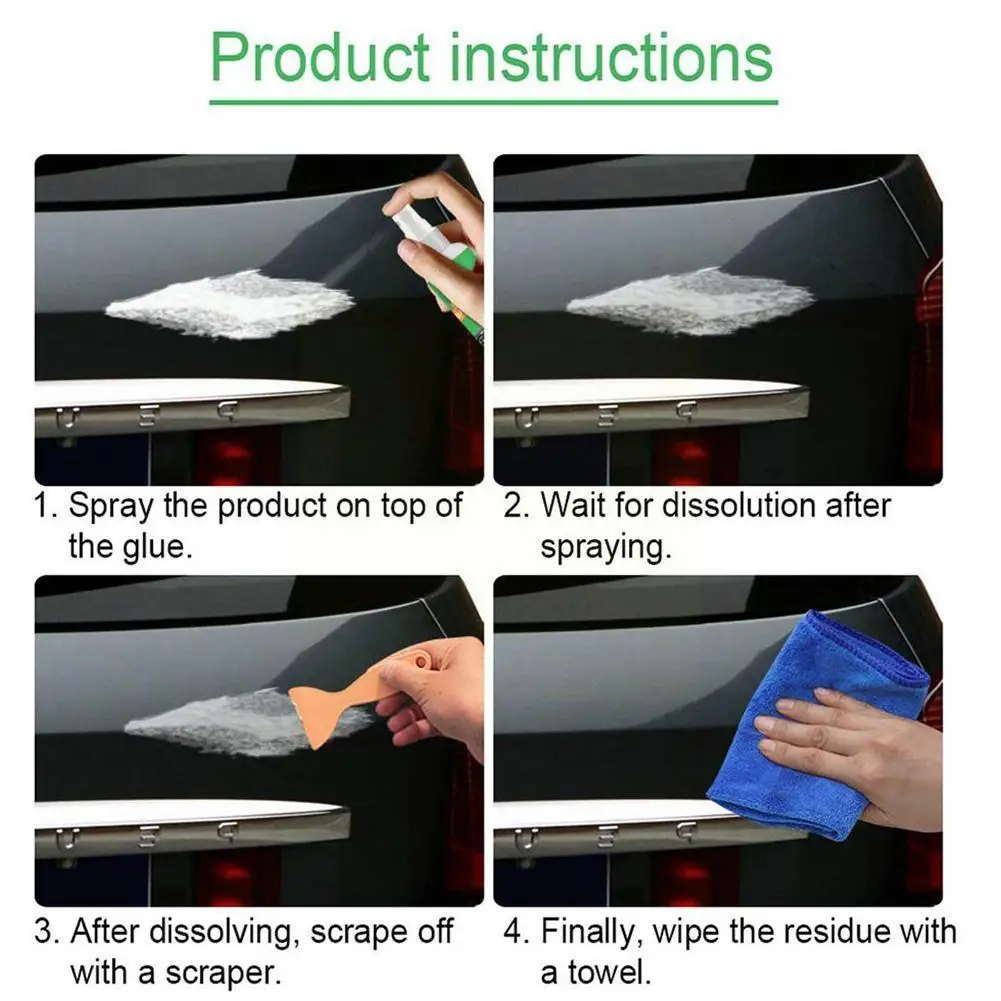 Product instructions

1. Spray the product on top of the glue.

2. Wait for dissolution after spraying.

3. After dissolving, scrape off with a scraper.

4. Finally, wipe the residue with a towel.