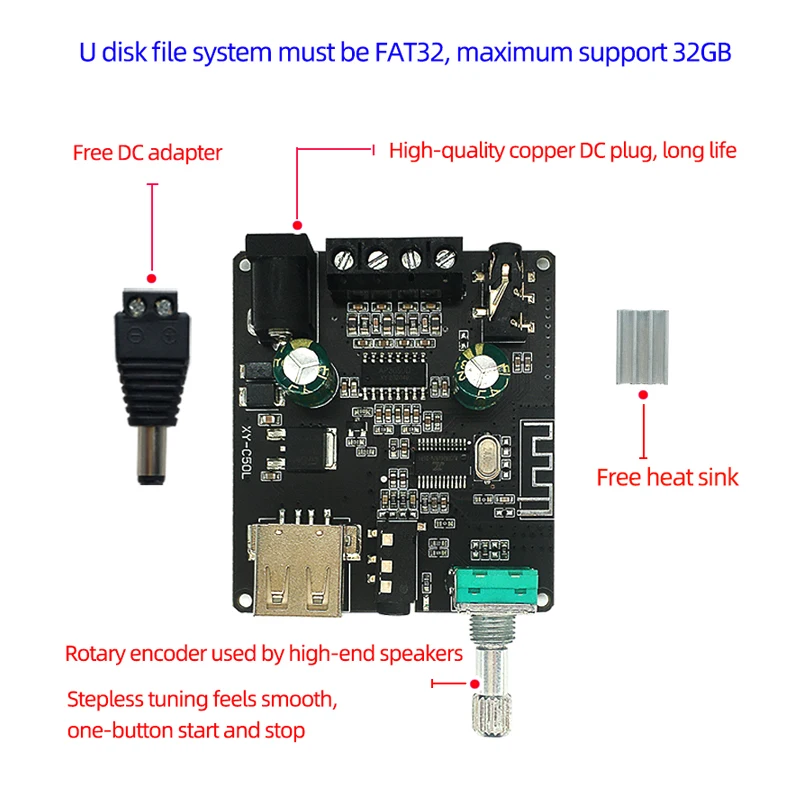 U disk file system must be FAT32, maximum support 32GB

Free DC adapter

High-quality copper DC plug, long life

XY-C50L

Free heat sink

Rotary encoder used by high-end speakers

Stepless tuning feels smooth, one-button start and stop