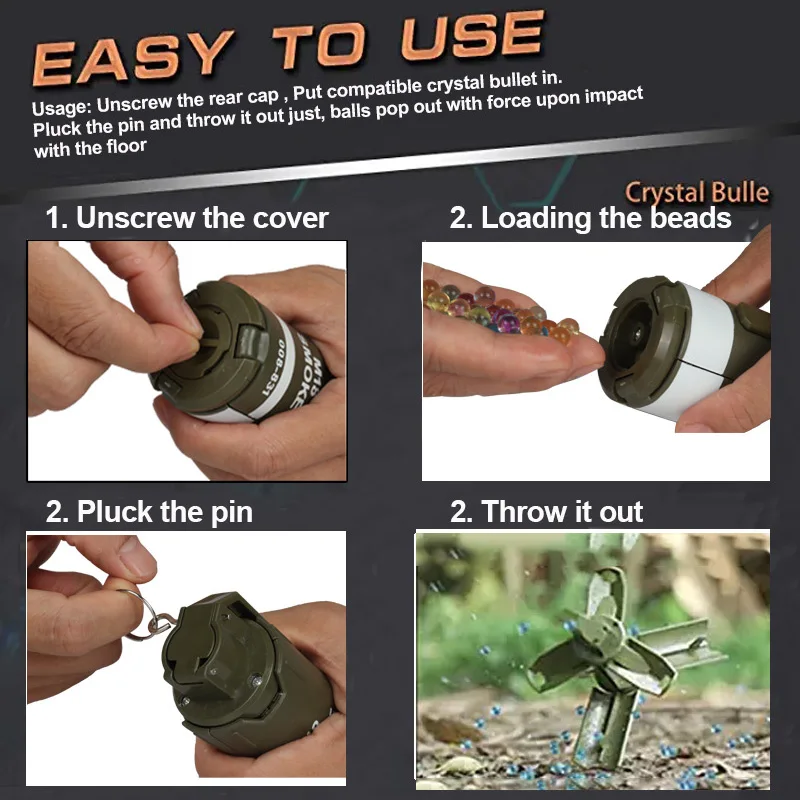 EASY TO USE

Usage: Unscrew the rear cap , Put compatible crystal bullet in. Pluck the pin and throw it out just, balls pop out with force upon impact with the floor

Crystal Bulle

1. Unscrew the cover

M18 SMOKE 008-831

2. Loading the beads

2. Pluck the pin

2. Throw it out