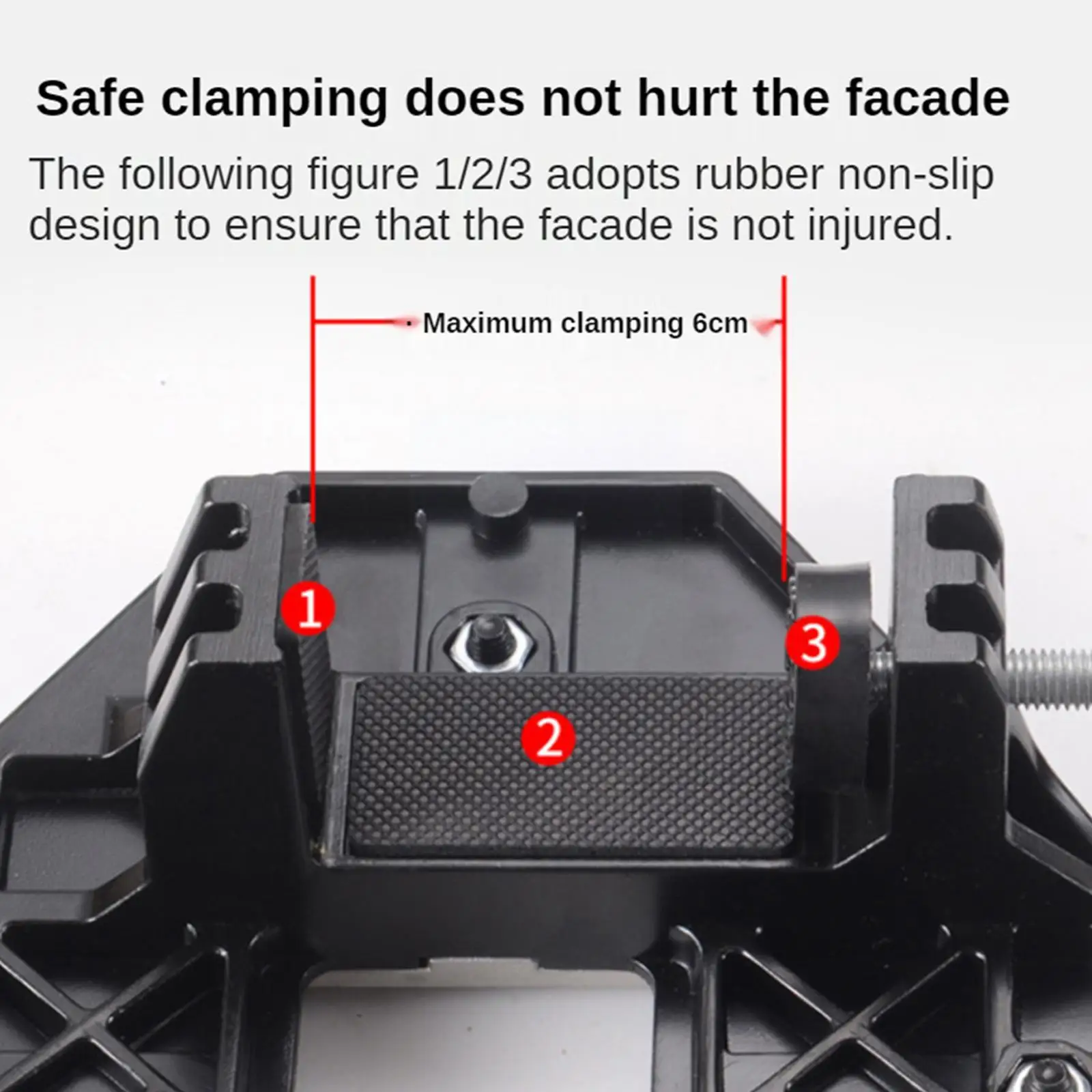 Safe clamping does not hurt the facade

The following figure 1/2/3 adopts rubber non-slip design to ensure that the facade is not injured.

Maximum clamping 6cm

1

3

2