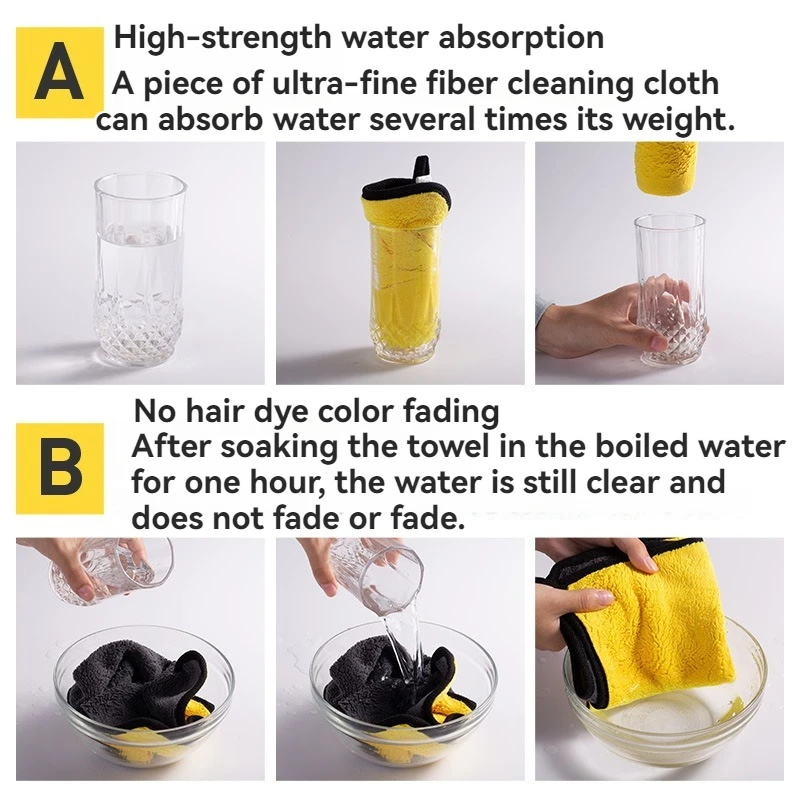 A

High-strength water absorption
A piece of ultra-fine fiber cleaning cloth can absorb water several times its weight.

B

No hair dye color fading
After soaking the towel in the boiled water for one hour, the water is still clear and does not fade or fade.