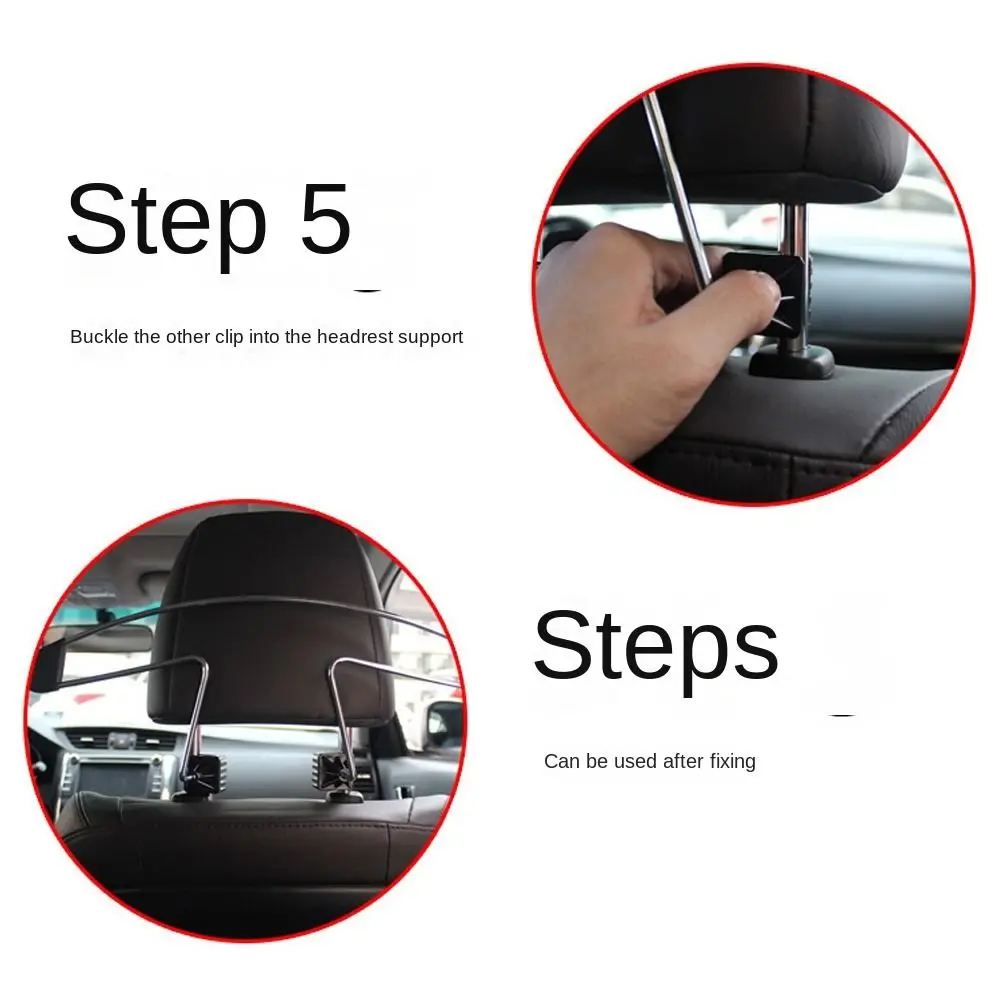 Step 5

Buckle the other clip into the headrest support

Steps

Can be used after fixing