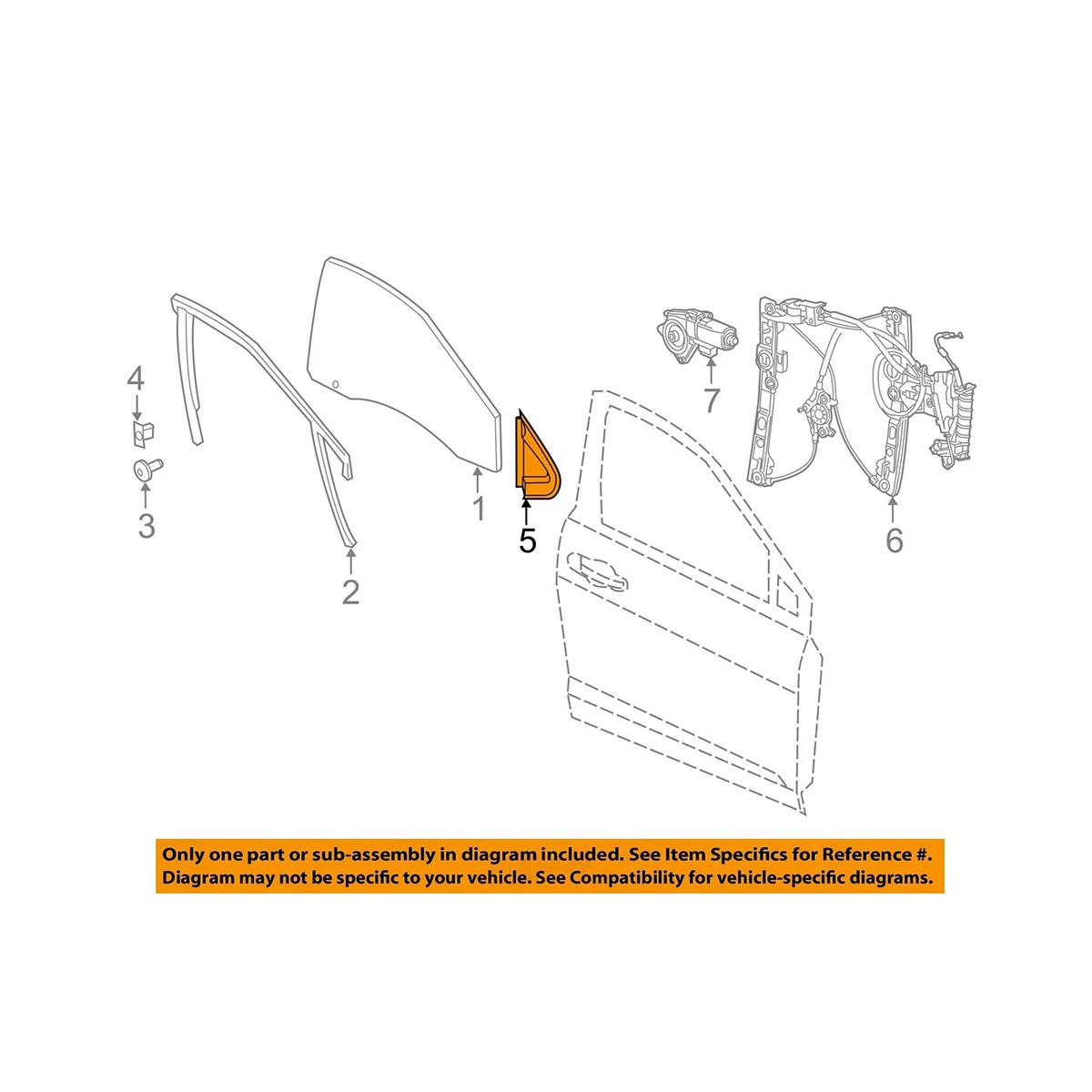 4
3
2
1
5
7
6

Only one part or sub-assembly in diagram included. See Item Specifics for Reference #.
Diagram may not be specific to your vehicle. See Compatibility for vehicle-specific diagrams.