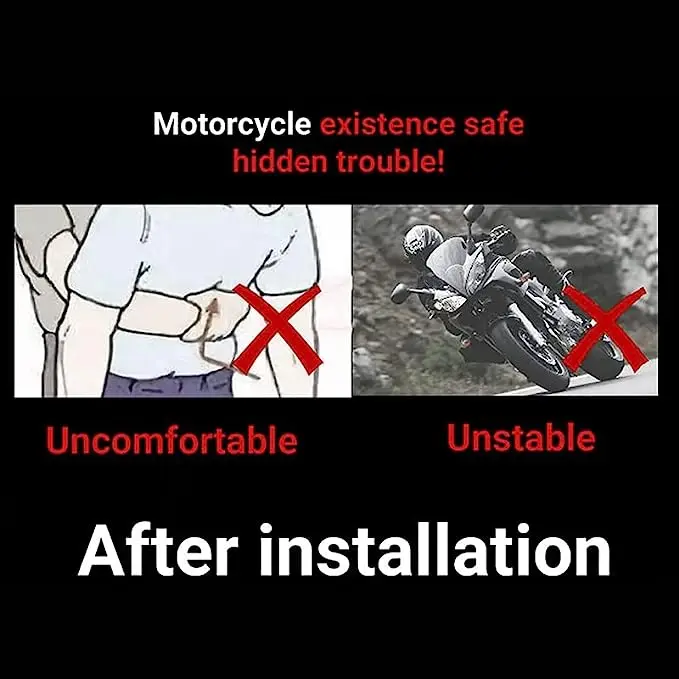 Motorcycle existence safe hidden trouble!

Uncomfortable

Unstable

After installation