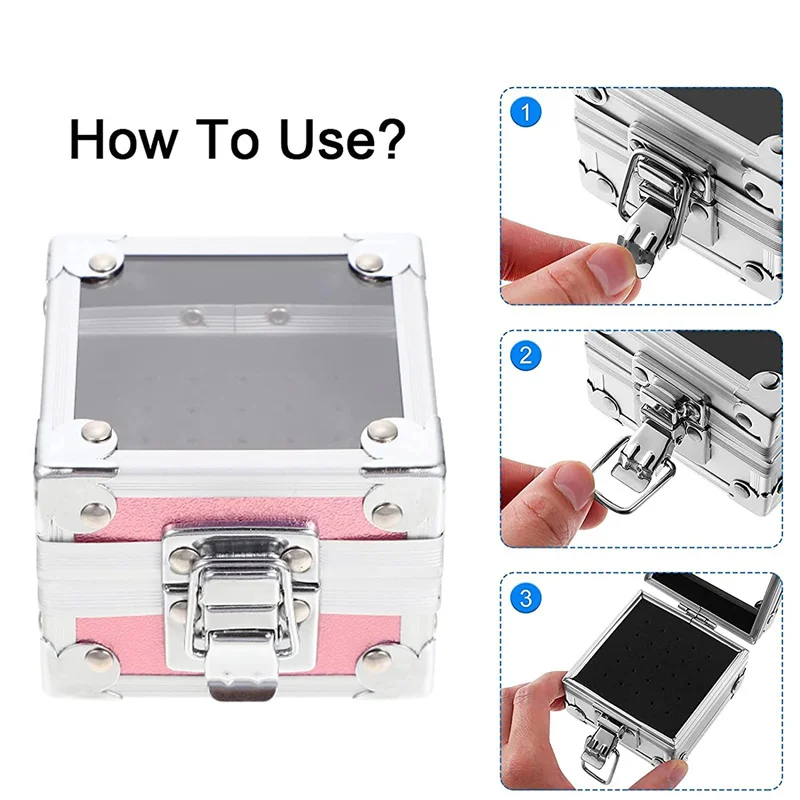 How To Use?

1

2

3