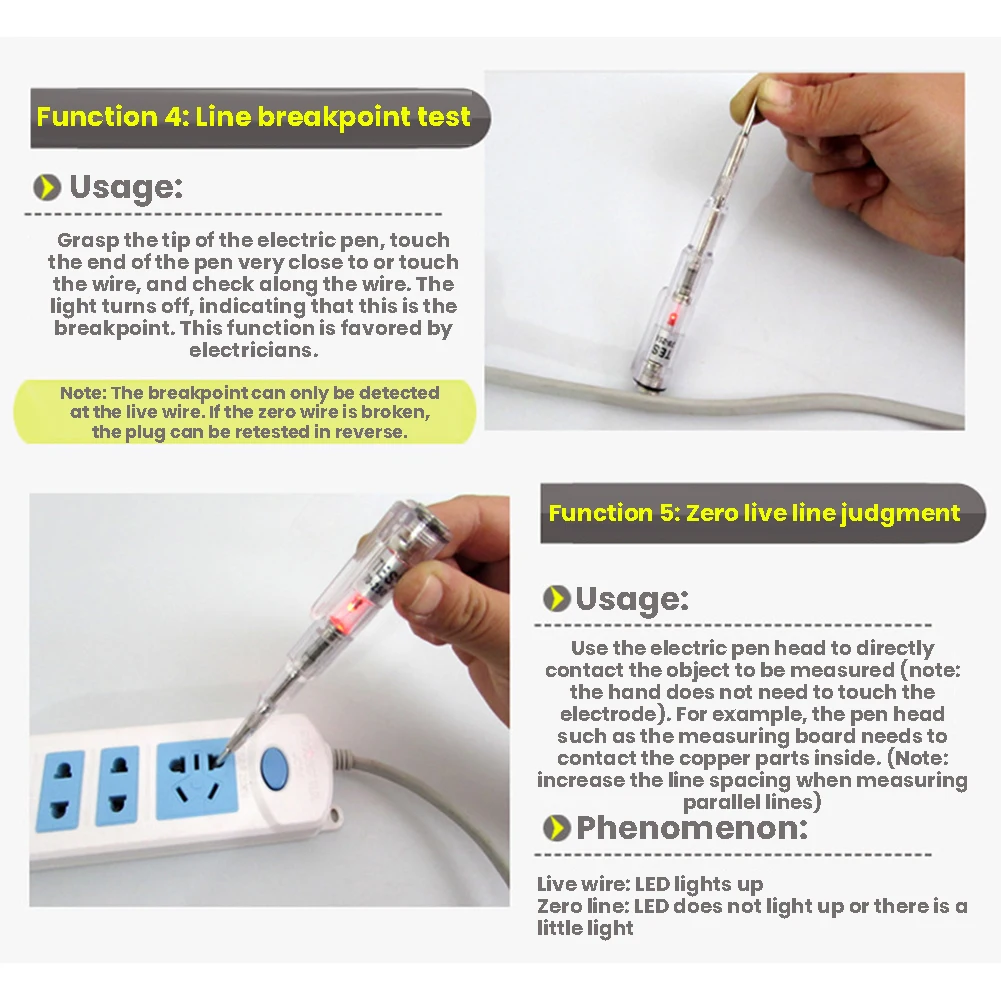 Function 4: Line breakpoint test

Usage:

Grasp the tip of the electric pen, touch the end of the pen very close to or touch the wire, and check along the wire. The light turns off, indicating that this is the breakpoint. This function is favored by electricians.

Note: The breakpoint can only be detected at the live wire. If the zero wire is broken, the plug can be retested in reverse.

Function 5: Zero live line judgment

Usage:

Use the electric pen head to directly contact the object to be measured (note: the hand does not need to touch the electrode). For example, the pen head such as the measuring board needs to contact the copper parts inside. (Note: increase the line spacing when measuring parallel lines)

Phenomenon:

Live wire: LED lights up
Zero line: LED does not light up or there is a little light