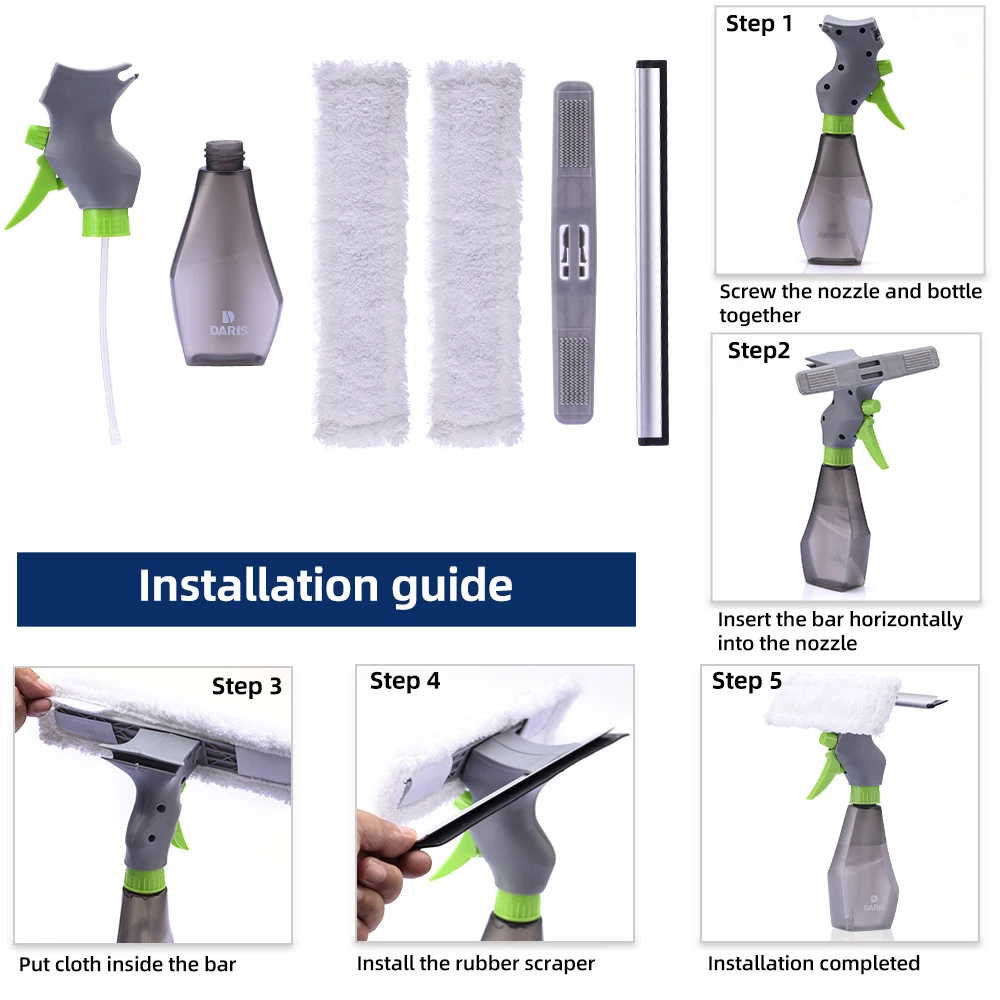 DARIS

Step 1

Screw the nozzle and bottle together

Step2

Insert the bar horizontally into the nozzle

Installation guide

Step 3

Put cloth inside the bar

Step 4

Install the rubber scraper

Step 5

DARIS

Installation completed