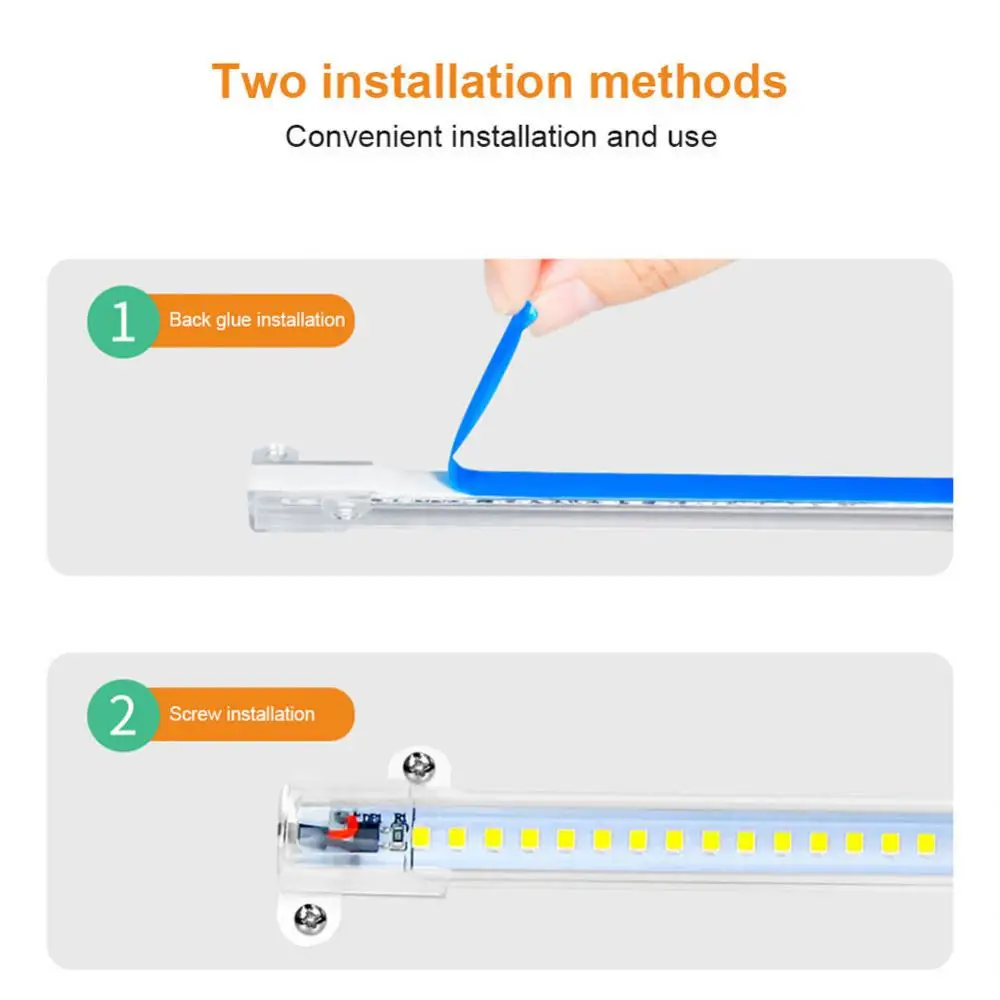 Two installation methods

Convenient installation and use

1 Back glue installation

2 Screw installation