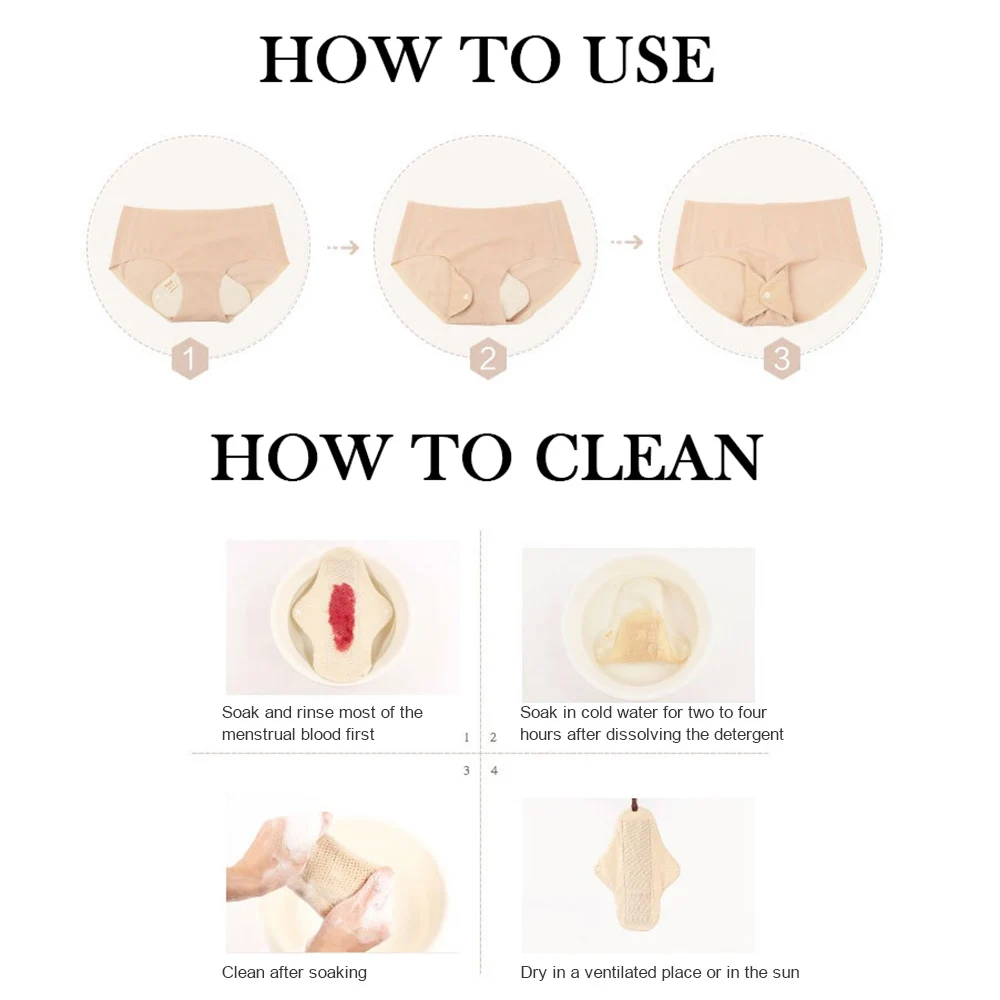 HOW TO USE

1

2

3

HOW TO CLEAN

Soak and rinse most of the menstrual blood first

1

2

Soak in cold water for two to four hours after dissolving the detergent

3

4

Clean after soaking

Dry in a ventilated place or in the sun