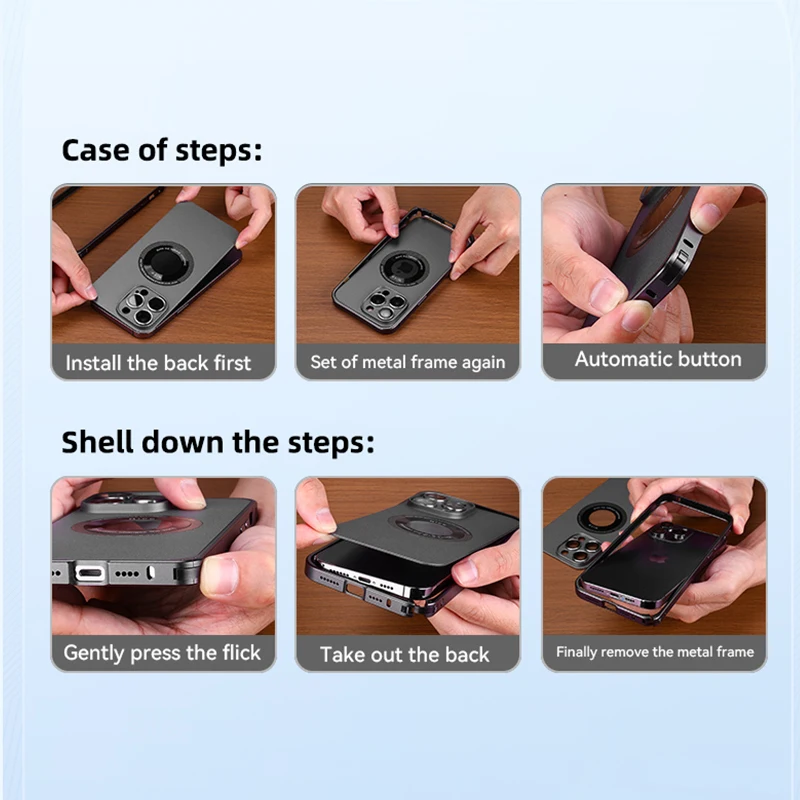 Case of steps:

Install the back first

Set of metal frame again

Automatic button

Shell down the steps:

Gently press the flick

Take out the back

Finally remove the metal frame