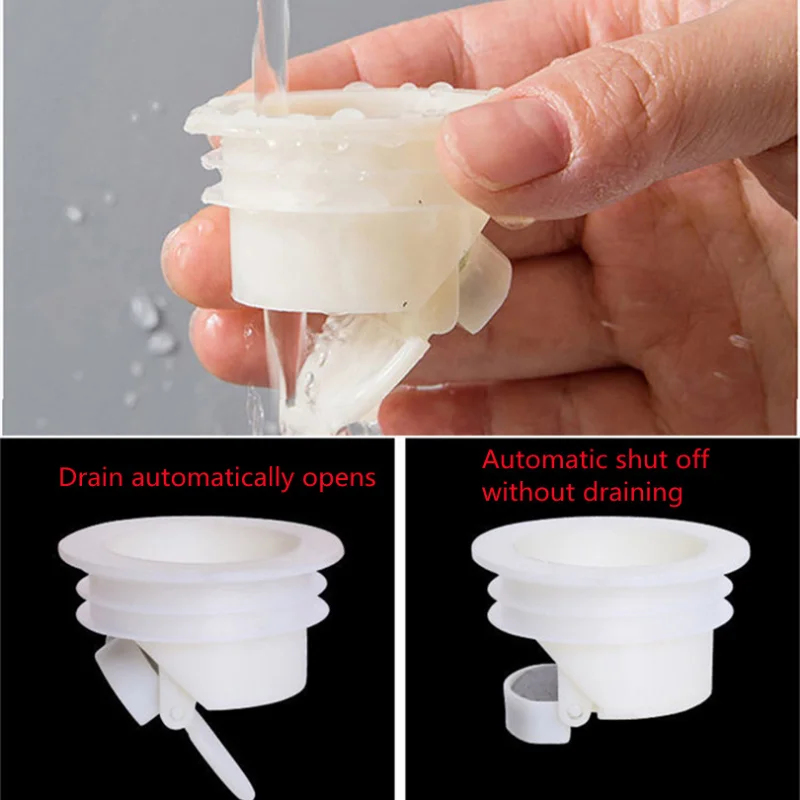 Drain automatically opens

Automatic shut off without draining