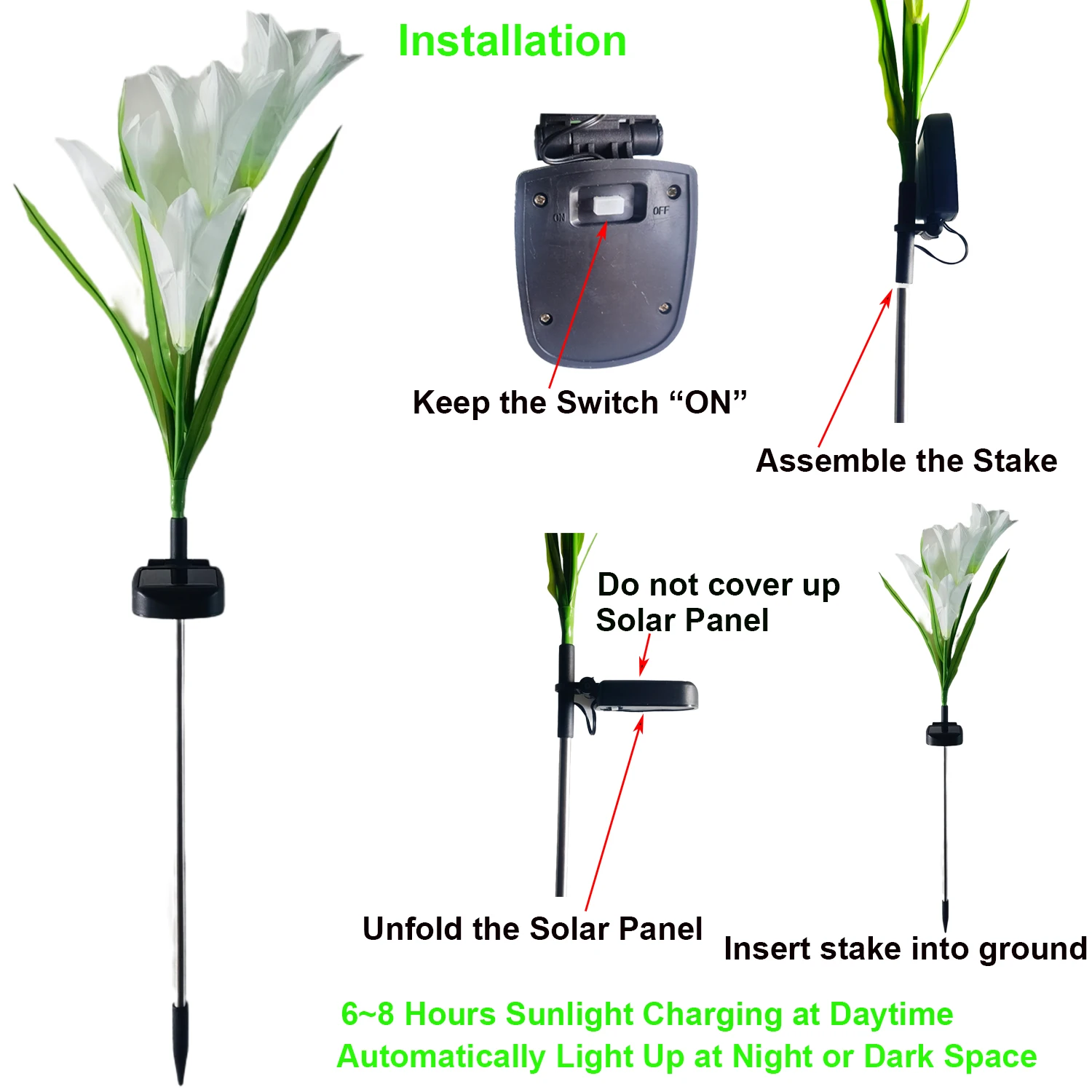 Installation

ON OFF

Keep the Switch “ON”

Assemble the Stake

Do not cover up Solar Panel

Unfold the Solar Panel

Insert stake into ground

6~8 Hours Sunlight Charging at Daytime
Automatically Light Up at Night or Dark Space