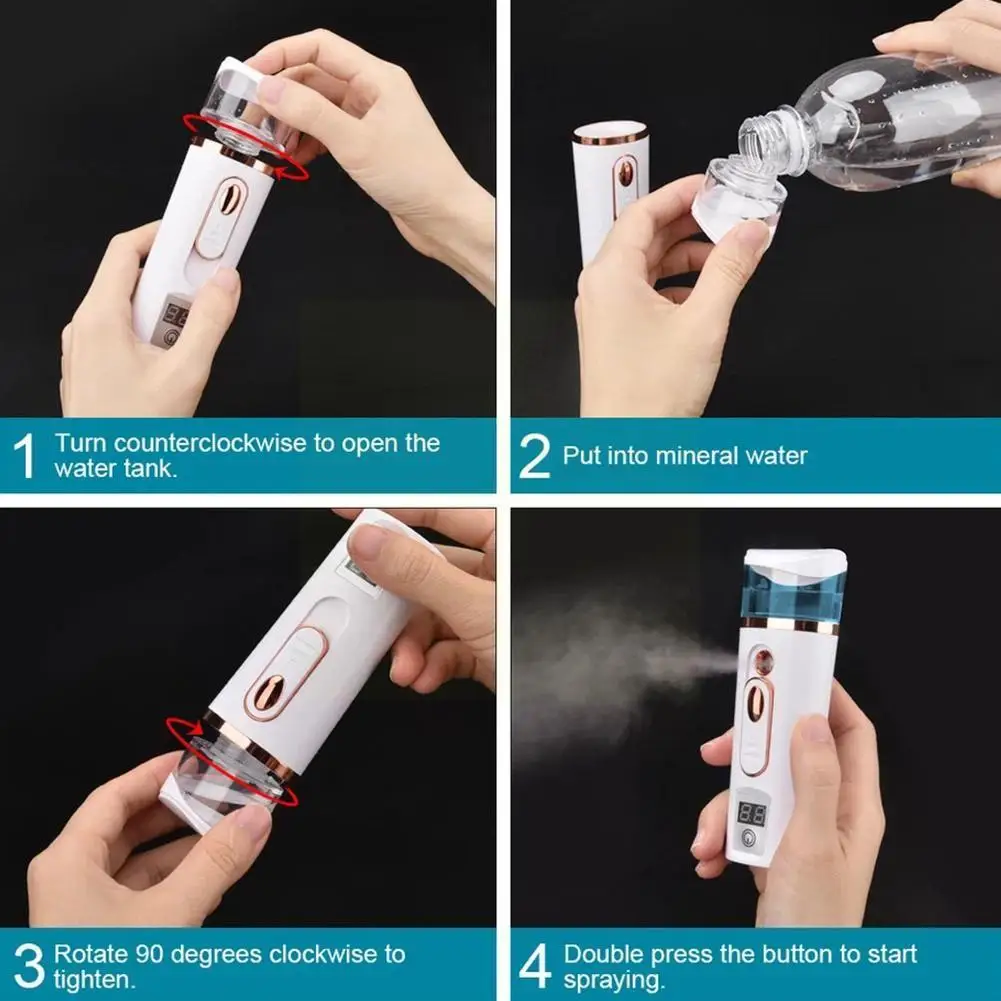 1 Turn counterclockwise to open the water tank.

2 Put into mineral water

3 Rotate 90 degrees clockwise to tighten.

4 Double press the button to start spraying.