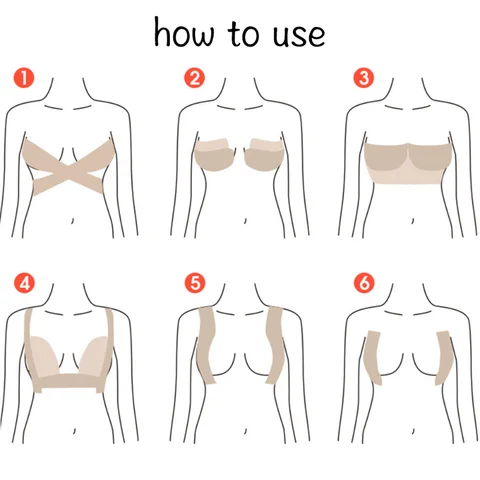 how to use

1

2

3

4

5

6