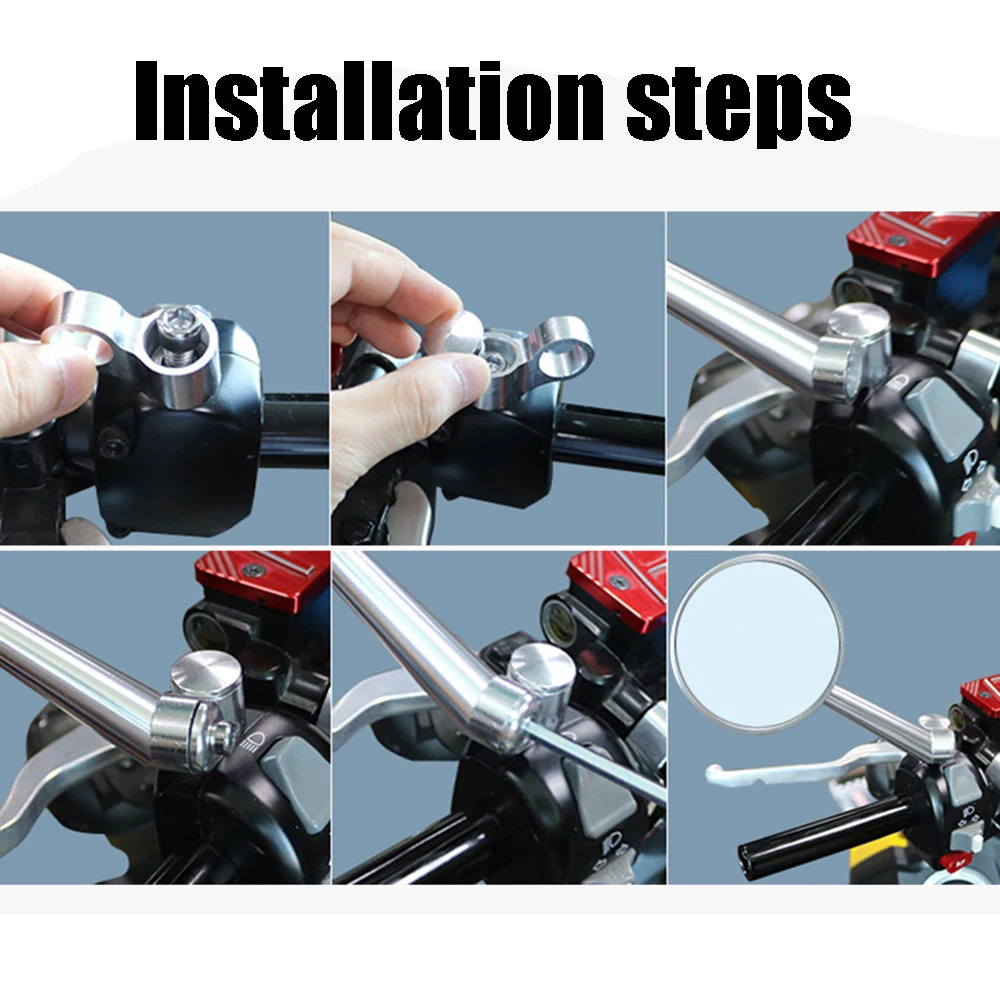 Installation steps