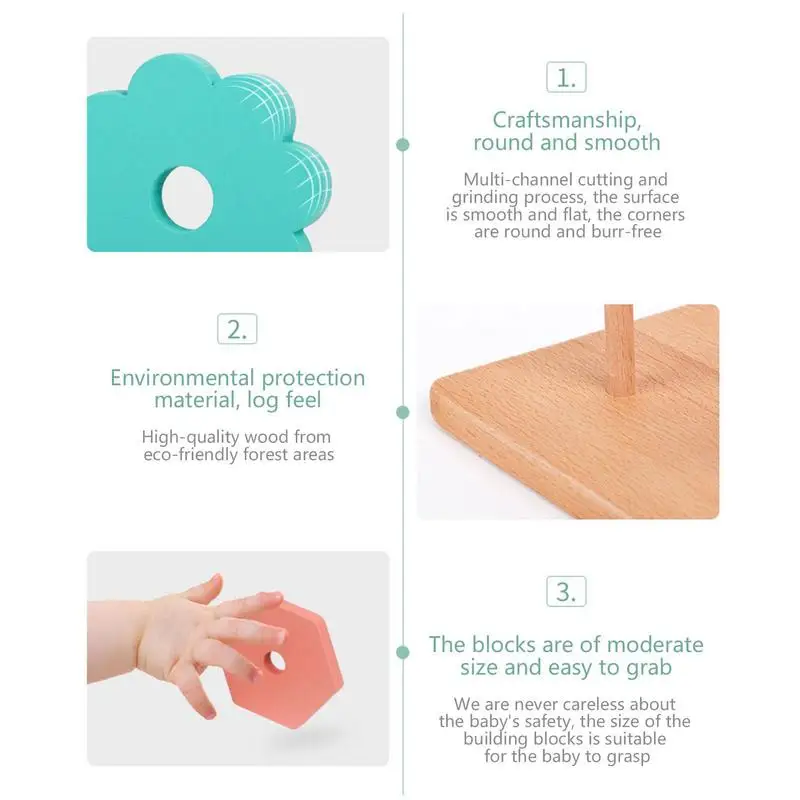 1.

Craftsmanship, round and smooth

Multi-channel cutting and grinding process, the surface is smooth and flat, the corners are round and burr-free

2.

Environmental protection material, log feel

High-quality wood from eco-friendly forest areas

3.

The blocks are of moderate size and easy to grab

We are never careless about the baby's safety, the size of the building blocks is suitable for the baby to grasp