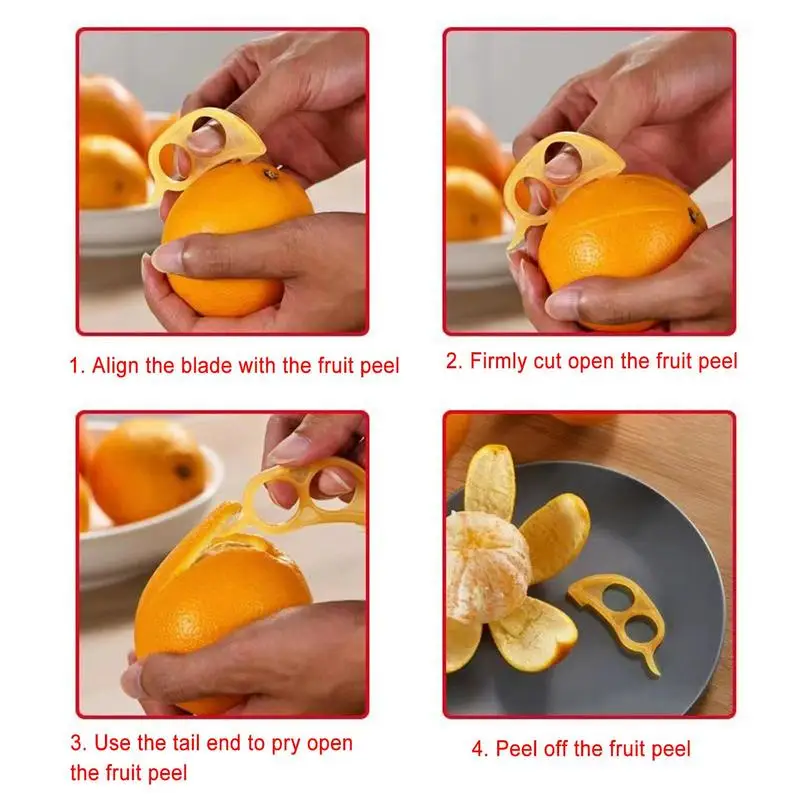 1. Align the blade with the fruit peel

2. Firmly cut open the fruit peel

3. Use the tail end to pry open the fruit peel

4. Peel off the fruit peel