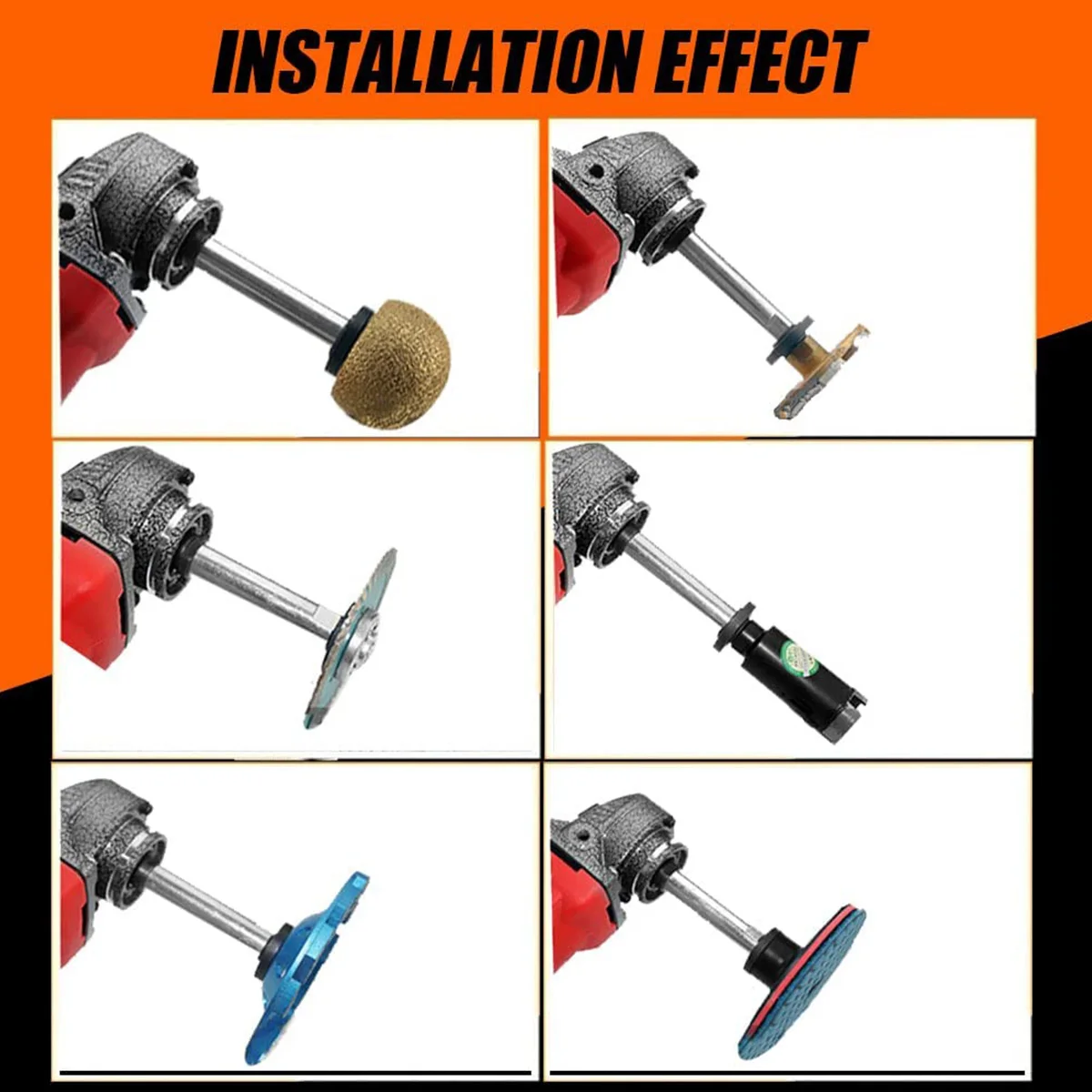 INSTALLATION EFFECT