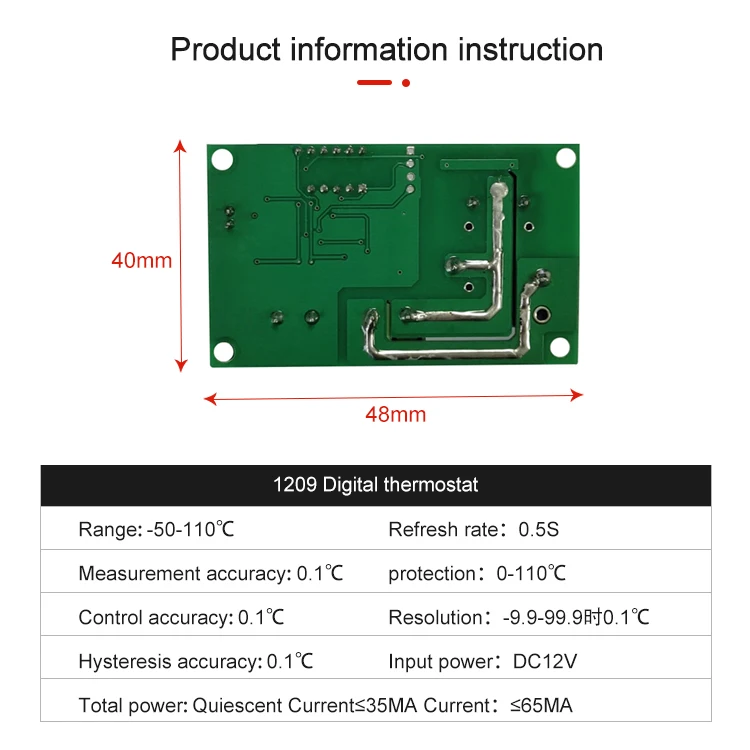 Product information instruction

40mm

48mm

| 1209 Digital thermostat | |
|---|---|
| Range: -50-110℃ | Refresh rate：0.5S |
| Measurement accuracy: 0.1℃ | protection：0-110℃ |
| Control accuracy: 0.1℃ | Resolution：-9.9-99.9时0.1℃ |
| Hysteresis accuracy: 0.1℃ | Input power：DC12V |
| Total power: Quiescent Current≤35MA Current：≤65MA | |