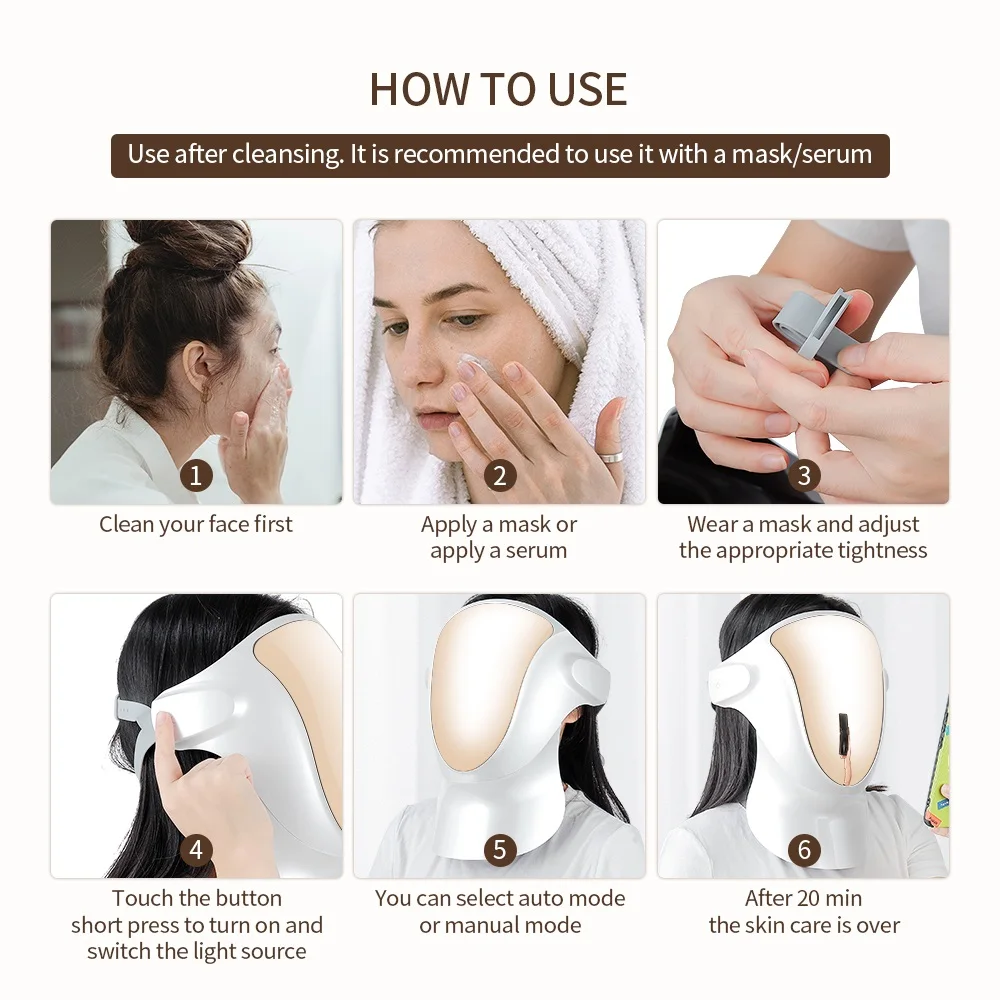 HOW TO USE

Use after cleansing. It is recommended to use it with a mask/serum

1
Clean your face first

2
Apply a mask or apply a serum

3
Wear a mask and adjust the appropriate tightness

4
Touch the button short press to turn on and switch the light source

5
You can select auto mode or manual mode

6
After 20 min the skin care is over