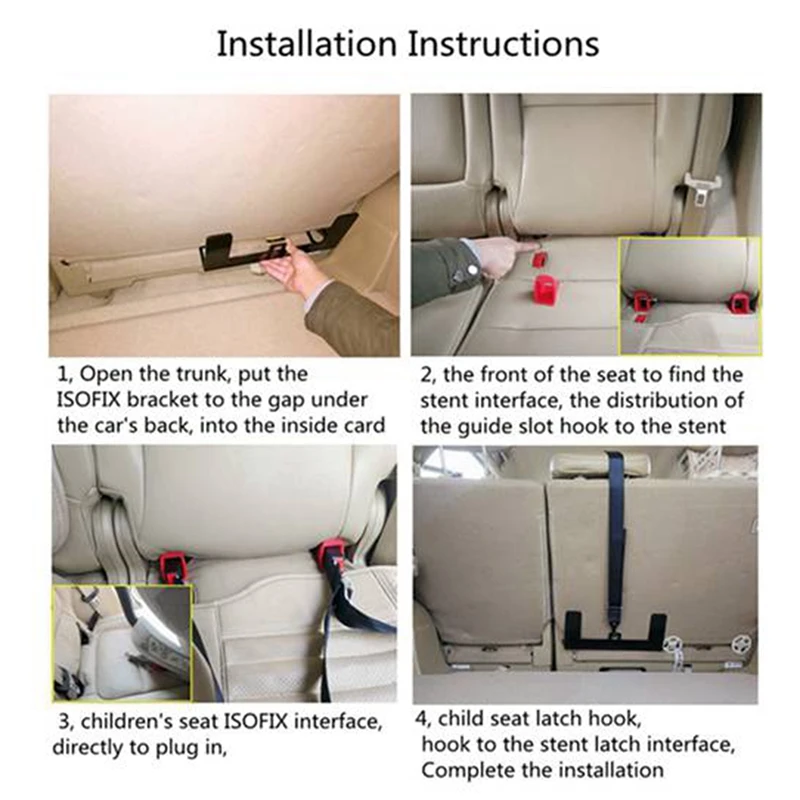 Installation Instructions

1, Open the trunk, put the ISOFIX bracket to the gap under the car's back, into the inside card

2, the front of the seat to find the stent interface, the distribution of the guide slot hook to the stent

3, children's seat ISOFIX interface, directly to plug in,

4, child seat latch hook, hook to the stent latch interface, Complete the installation