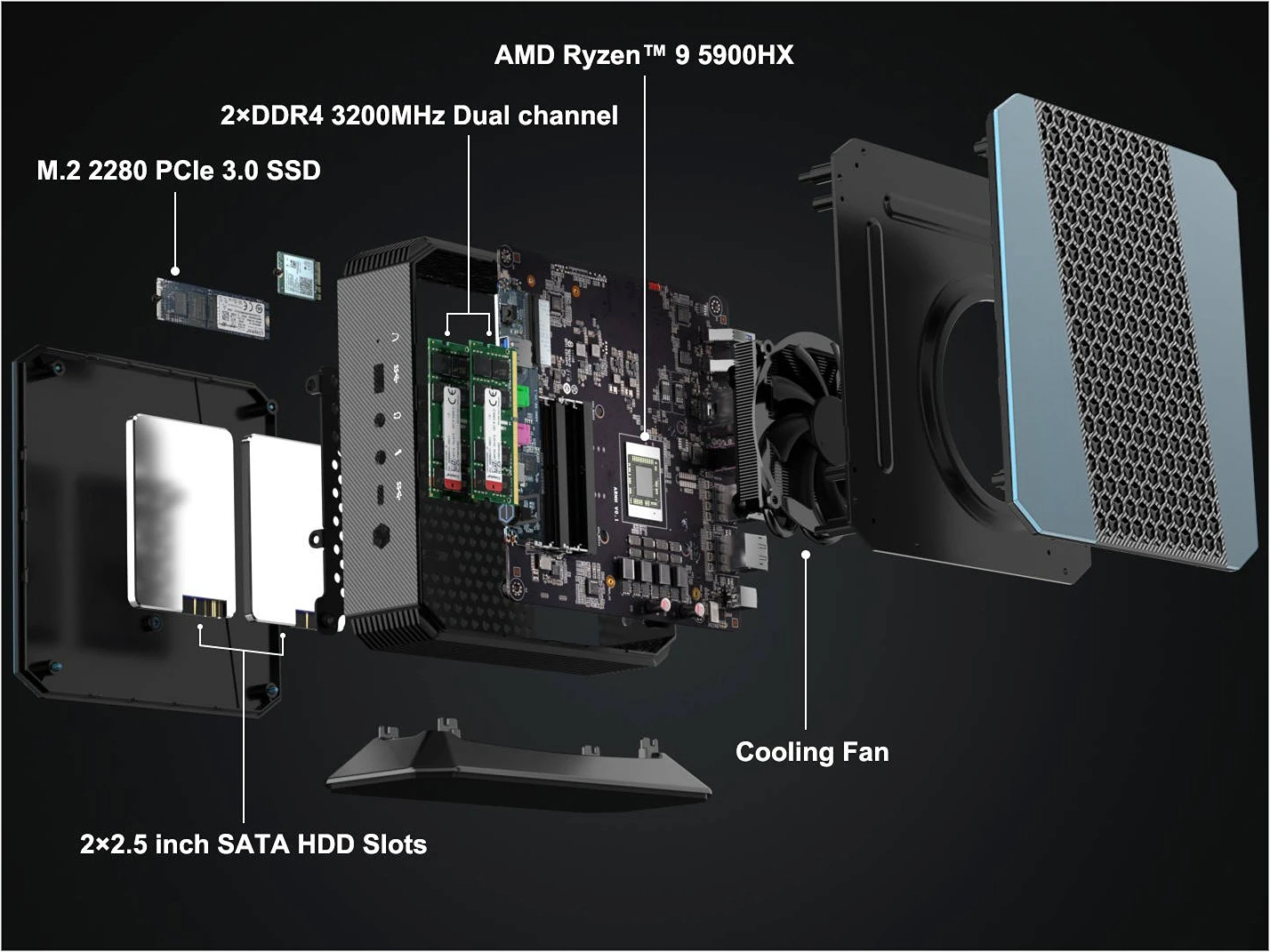 AMD Ryzen™ 9 5900HX

2×DDR4 3200MHz Dual channel

M.2 2280 PCIe 3.0 SSD

Cooling Fan

2×2.5 inch SATA HDD Slots