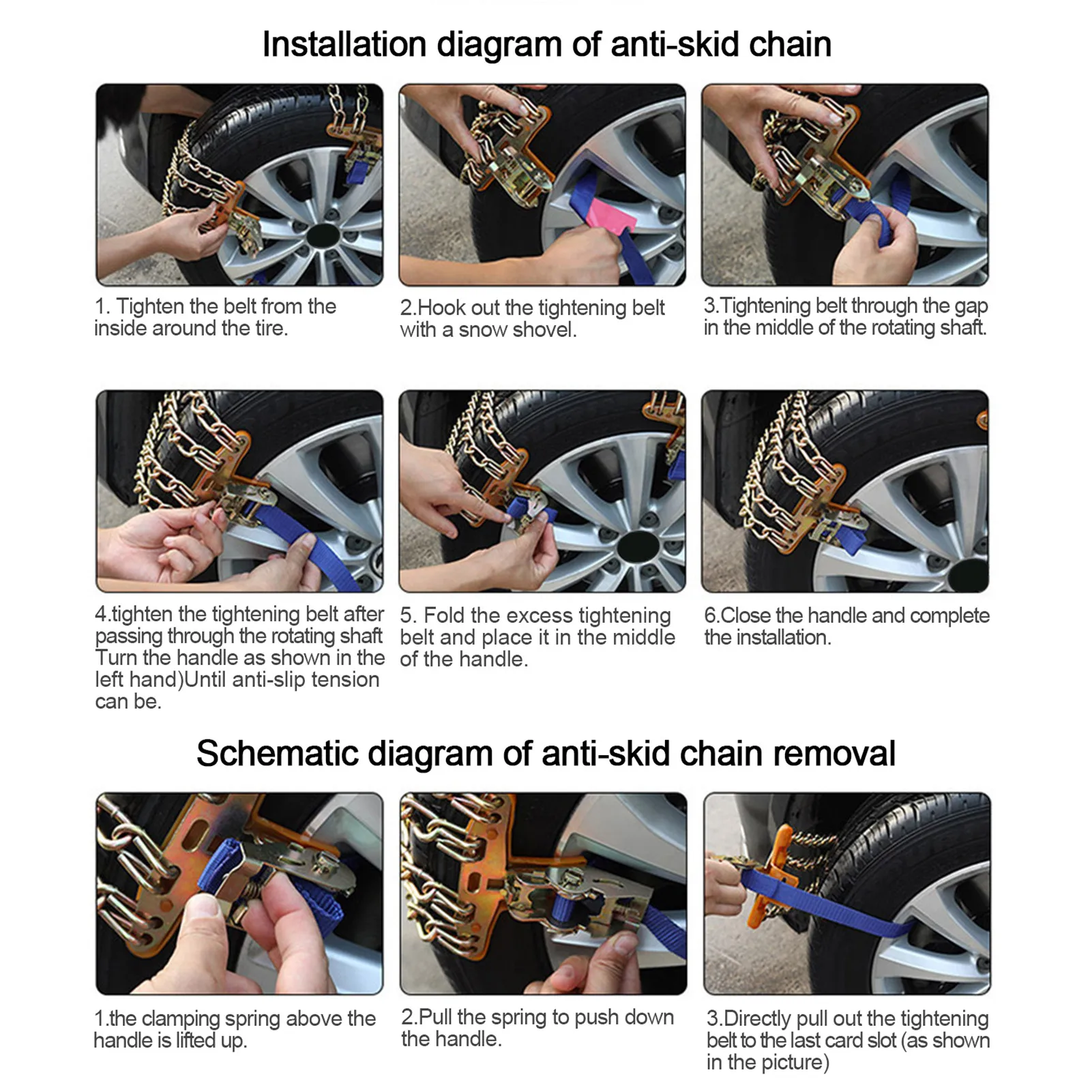 Installation diagram of anti-skid chain

1. Tighten the belt from the inside around the tire.

2.Hook out the tightening belt with a snow shovel.

3.Tightening belt through the gap in the middle of the rotating shaft.

4.tighten the tightening belt after passing through the rotating shaft Turn the handle as shown in the left hand)Until anti-slip tension can be.

5. Fold the excess tightening belt and place it in the middle of the handle.

6.Close the handle and complete the installation.

Schematic diagram of anti-skid chain removal

1.the clamping spring above the handle is lifted up.

2.Pull the spring to push down the handle.

3.Directly pull out the tightening belt to the last card slot (as shown in the picture)