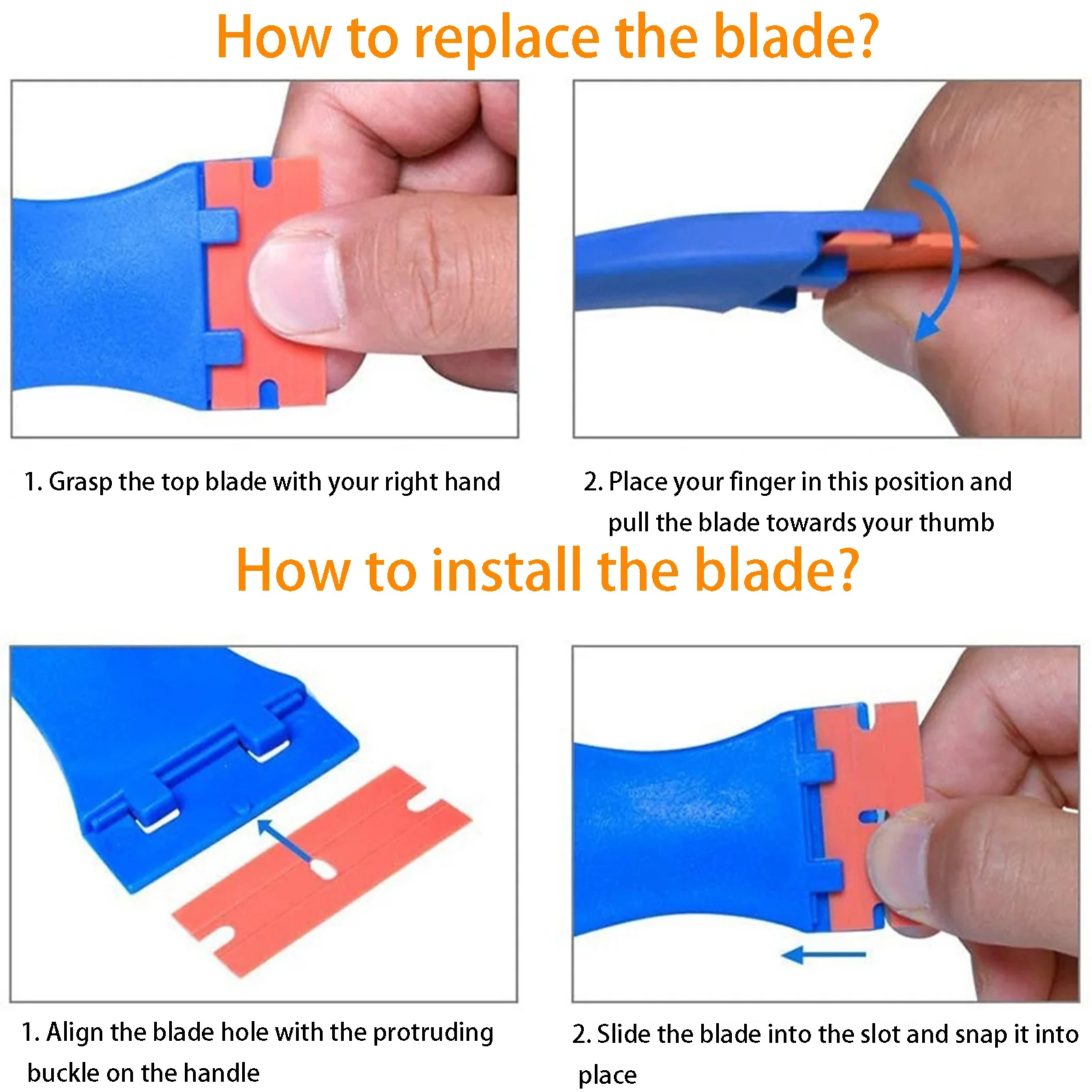 How to replace the blade?

1. Grasp the top blade with your right hand

2. Place your finger in this position and pull the blade towards your thumb

How to install the blade?

1. Align the blade hole with the protruding buckle on the handle

2. Slide the blade into the slot and snap it into place