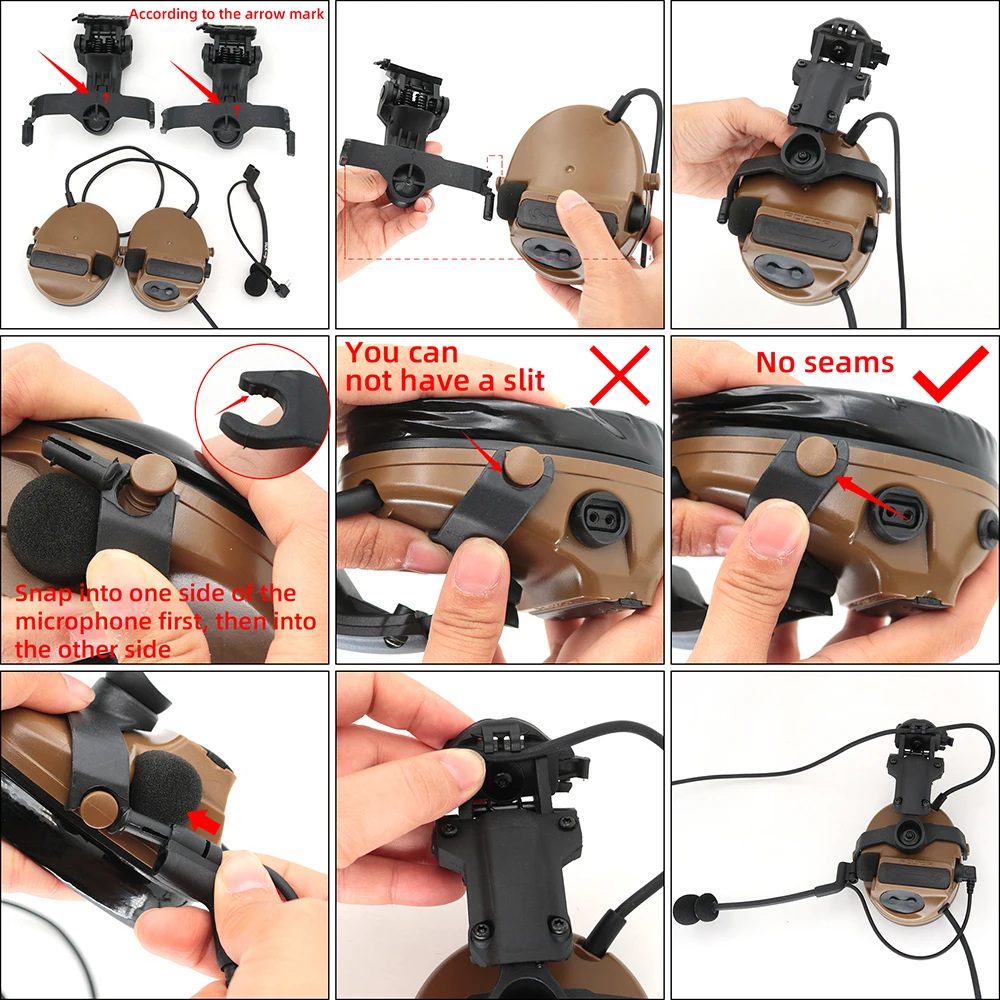 According to the arrow mark

Snap into one side of the microphone first, then into the other side

You can not have a slit

No seams