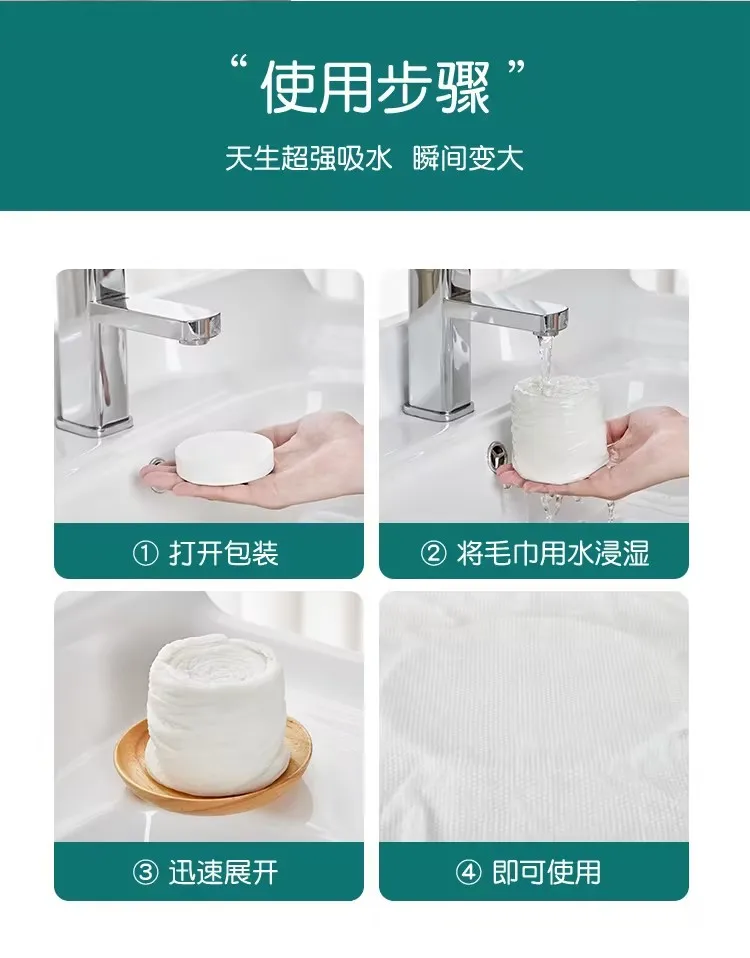 “使用步骤”

天生超强吸水 瞬间变大

① 打开包装

② 将毛巾用水浸湿

③ 迅速展开

④ 即可使用