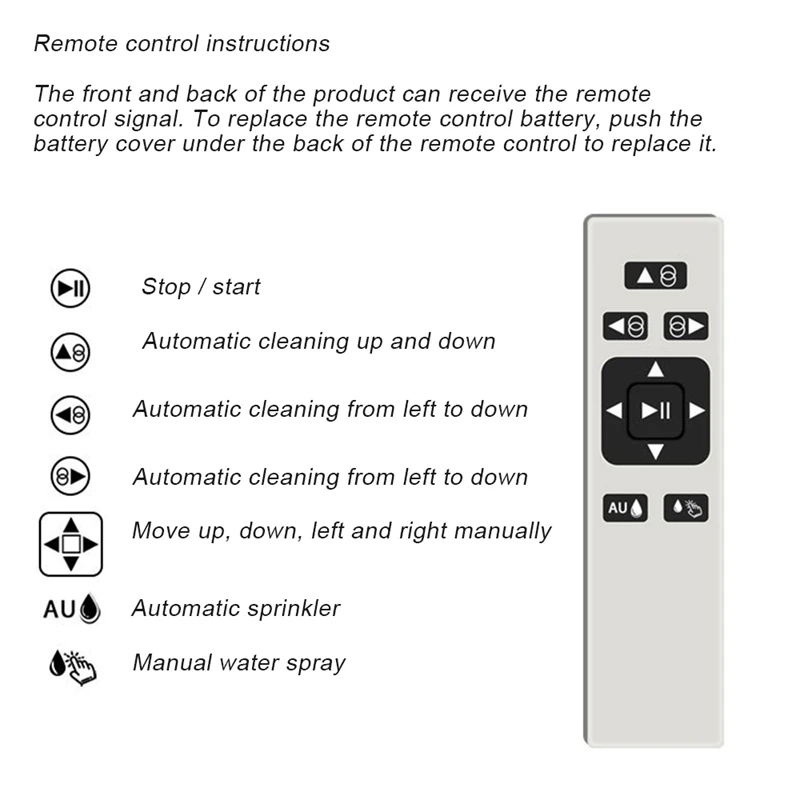 Remote control instructions

The front and back of the product can receive the remote control signal. To replace the remote control battery, push the battery cover under the back of the remote control to replace it.

Stop / start

Automatic cleaning up and down

Automatic cleaning from left to down

Automatic cleaning from left to down

Move up, down, left and right manually

AU Automatic sprinkler

Manual water spray

AU