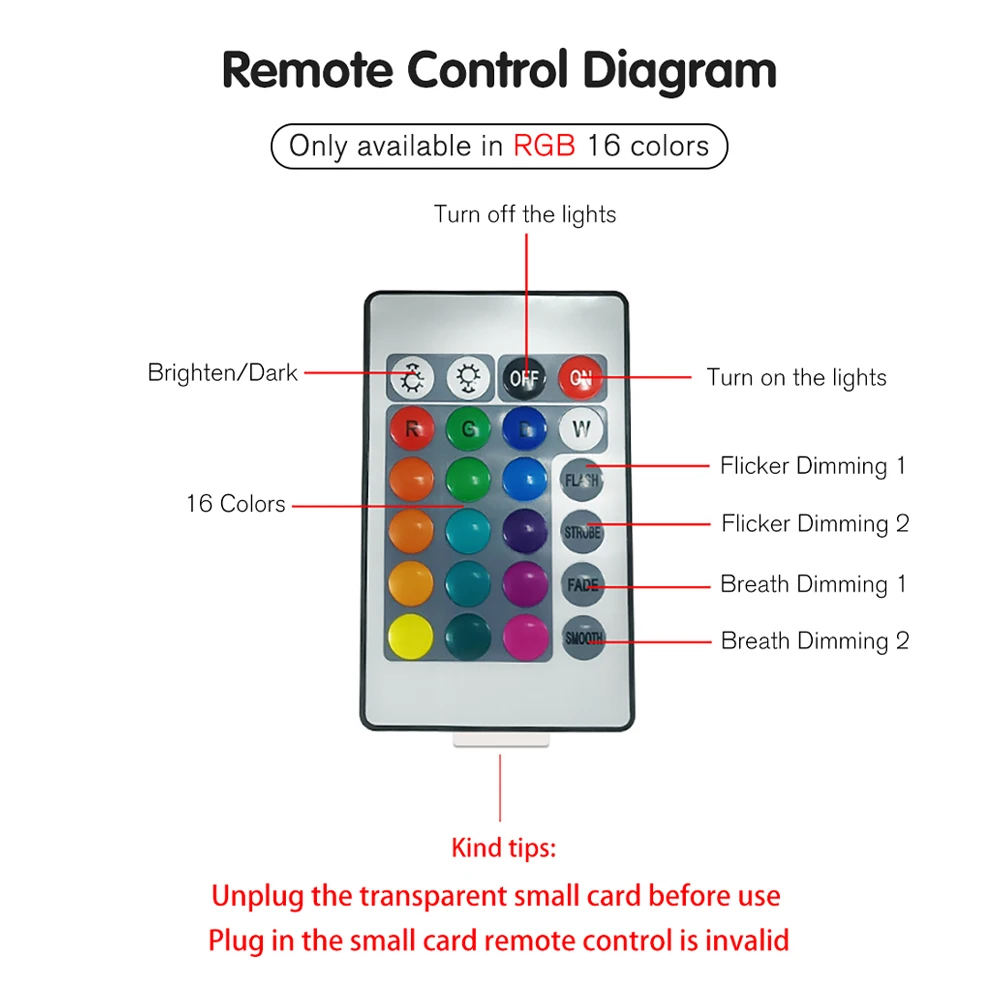 Remote Control Diagram

Only available in RGB 16 colors

Turn off the lights

Brighten/Dark

OFF

ON

Turn on the lights

R

G

B

W

FLASH

Flicker Dimming 1

16 Colors

STROBE

Flicker Dimming 2

FADE

Breath Dimming 1

SMOOTH

Breath Dimming 2

Kind tips:

Unplug the transparent small card before use

Plug in the small card remote control is invalid