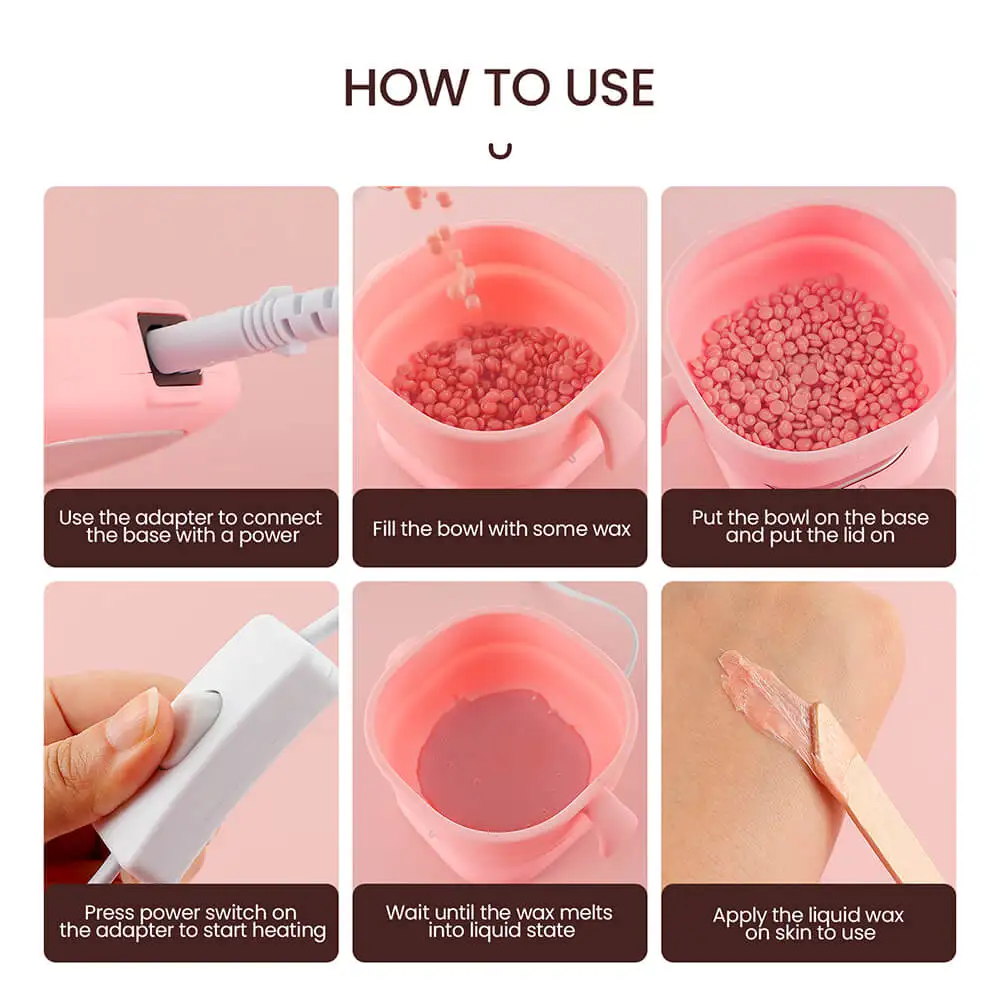 HOW TO USE

Use the adapter to connect the base with a power

Fill the bowl with some wax

Put the bowl on the base and put the lid on

Press power switch on the adapter to start heating

Wait until the wax melts into liquid state

Apply the liquid wax on skin to use