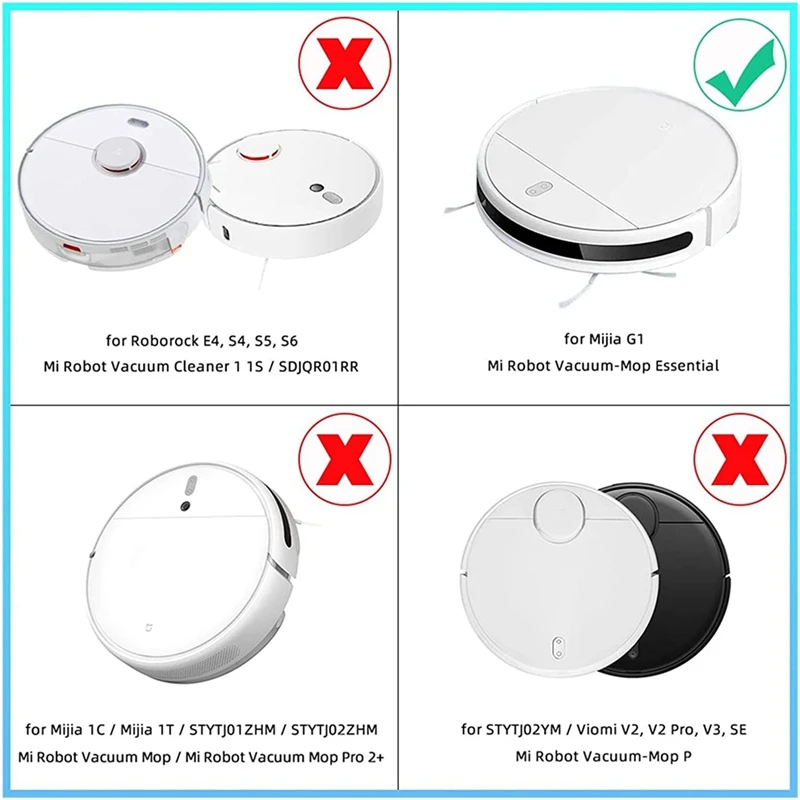 for Roborock E4, S4, S5, S6
Mi Robot Vacuum Cleaner 1 1S / SDJQR01RR

for Mijia G1
Mi Robot Vacuum-Mop Essential

for Mijia 1C / Mijia 1T / STYTJ01ZHM / STYTJ02ZHM
Mi Robot Vacuum Mop / Mi Robot Vacuum Mop Pro 2+

for STYTJ02YM / Viomi V2, V2 Pro, V3, SE
Mi Robot Vacuum-Mop P