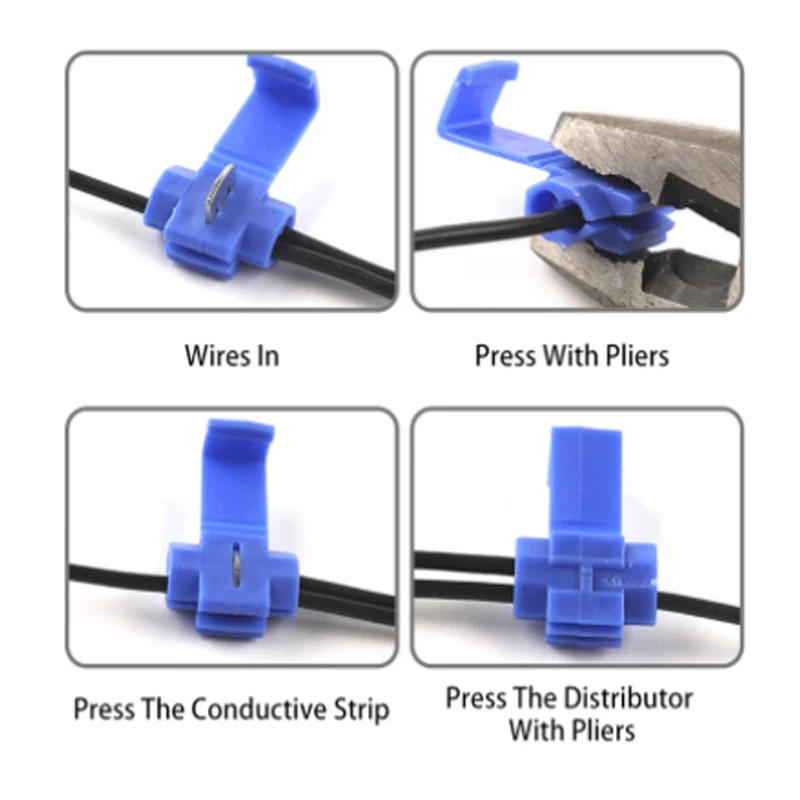 Wires In

Press With Pliers

Press The Conductive Strip

Press The Distributor With Pliers