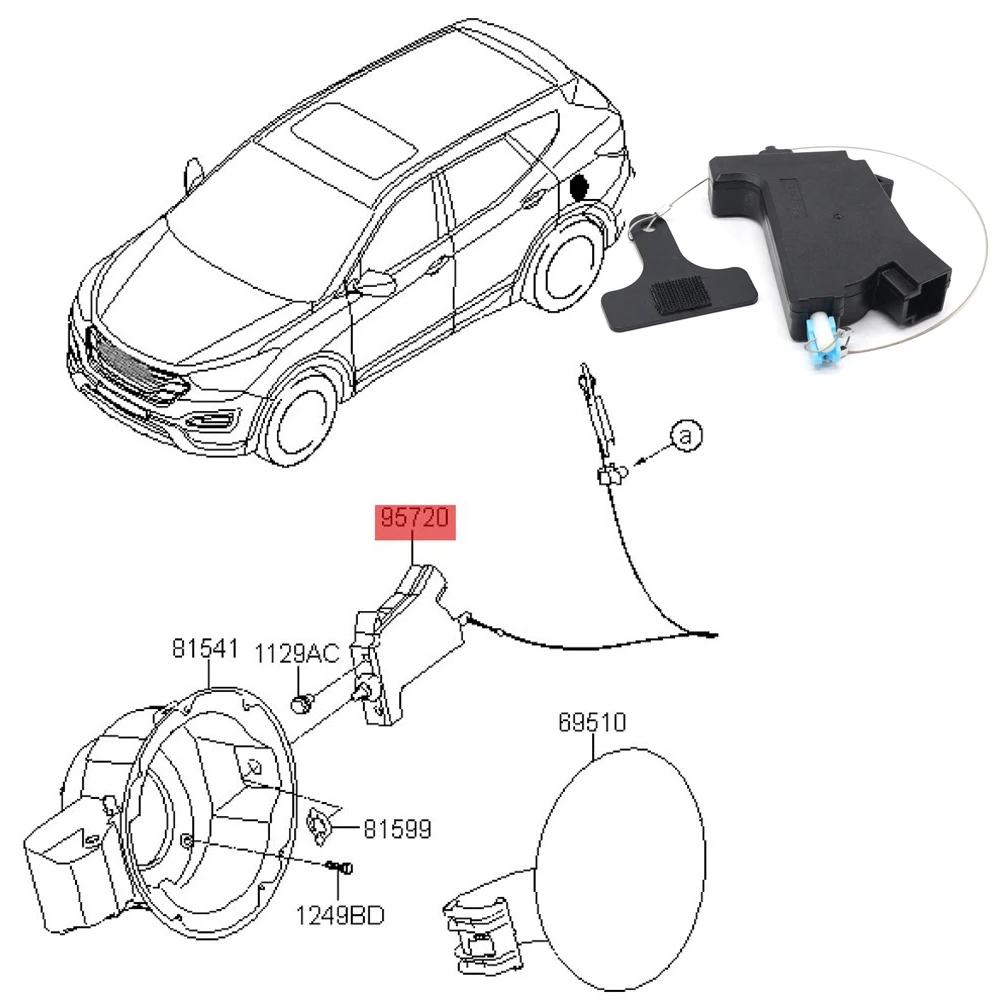 a
95720
81541
1129AC
69510
81599
1249BD