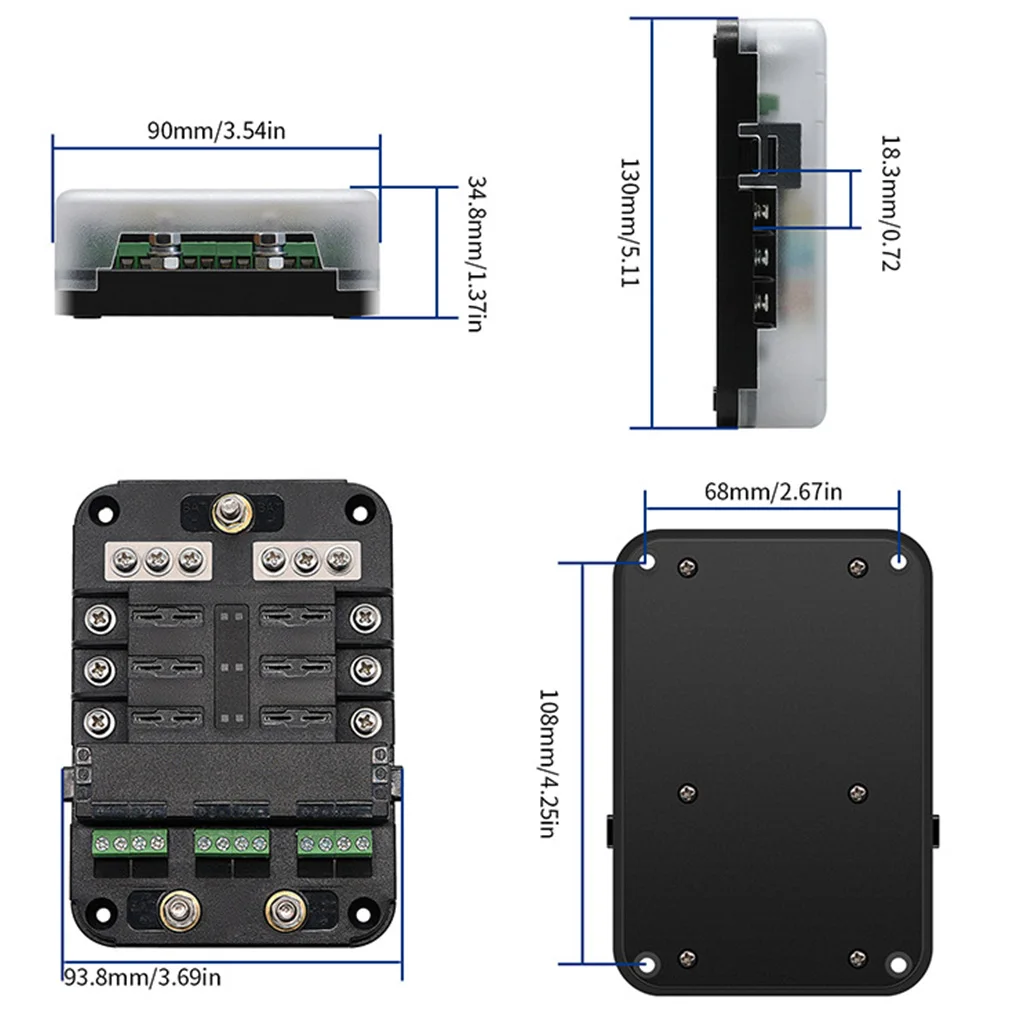 90mm/3.54in

34.8mm/1.37in

130mm/5.11

18.3mm/0.72

68mm/2.67in

108mm/4.25in

93.8mm/3.69in