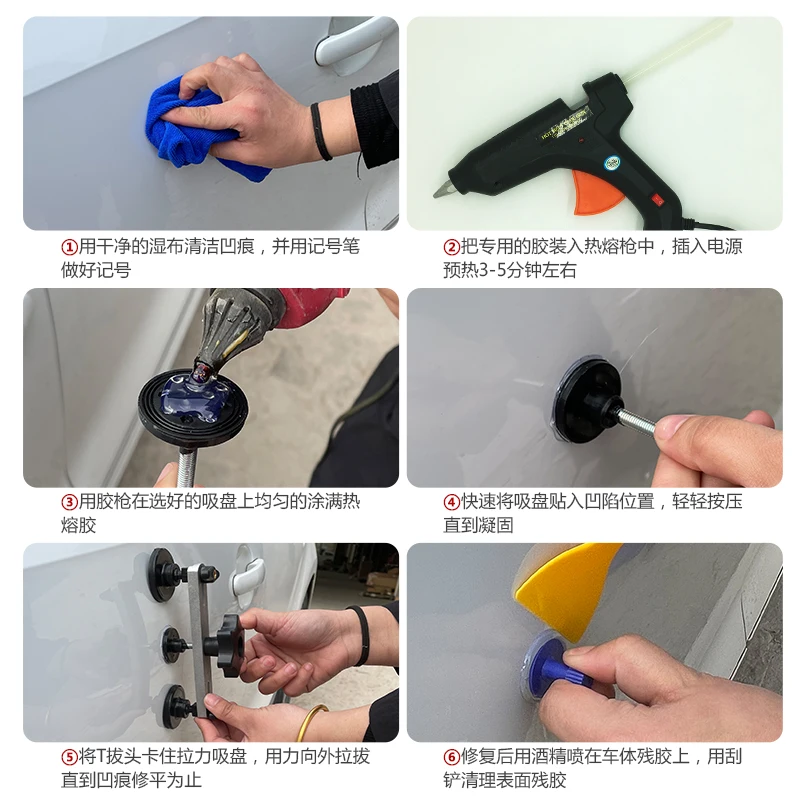 ①用干净的湿布清洁凹痕，并用记号笔做好记号

②把专用的胶装入热熔枪中，插入电源预热3-5分钟左右

③用胶枪在选好的吸盘上均匀的涂满热熔胶

④快速将吸盘贴入凹陷位置，轻轻按压直到凝固

⑤将T拔头卡住拉力吸盘，用力向外拉拔直到凹痕修平为止

⑥修复后用酒精喷在车体残胶上，用刮铲清理表面残胶