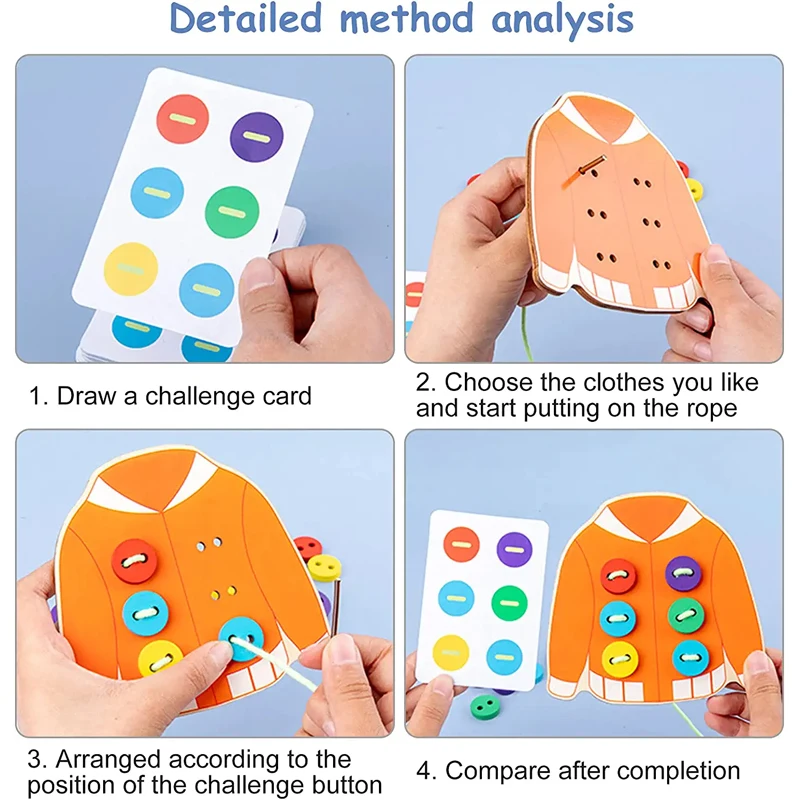 Detailed method analysis

1. Draw a challenge card

2. Choose the clothes you like and start putting on the rope

3. Arranged according to the position of the challenge button

4. Compare after completion