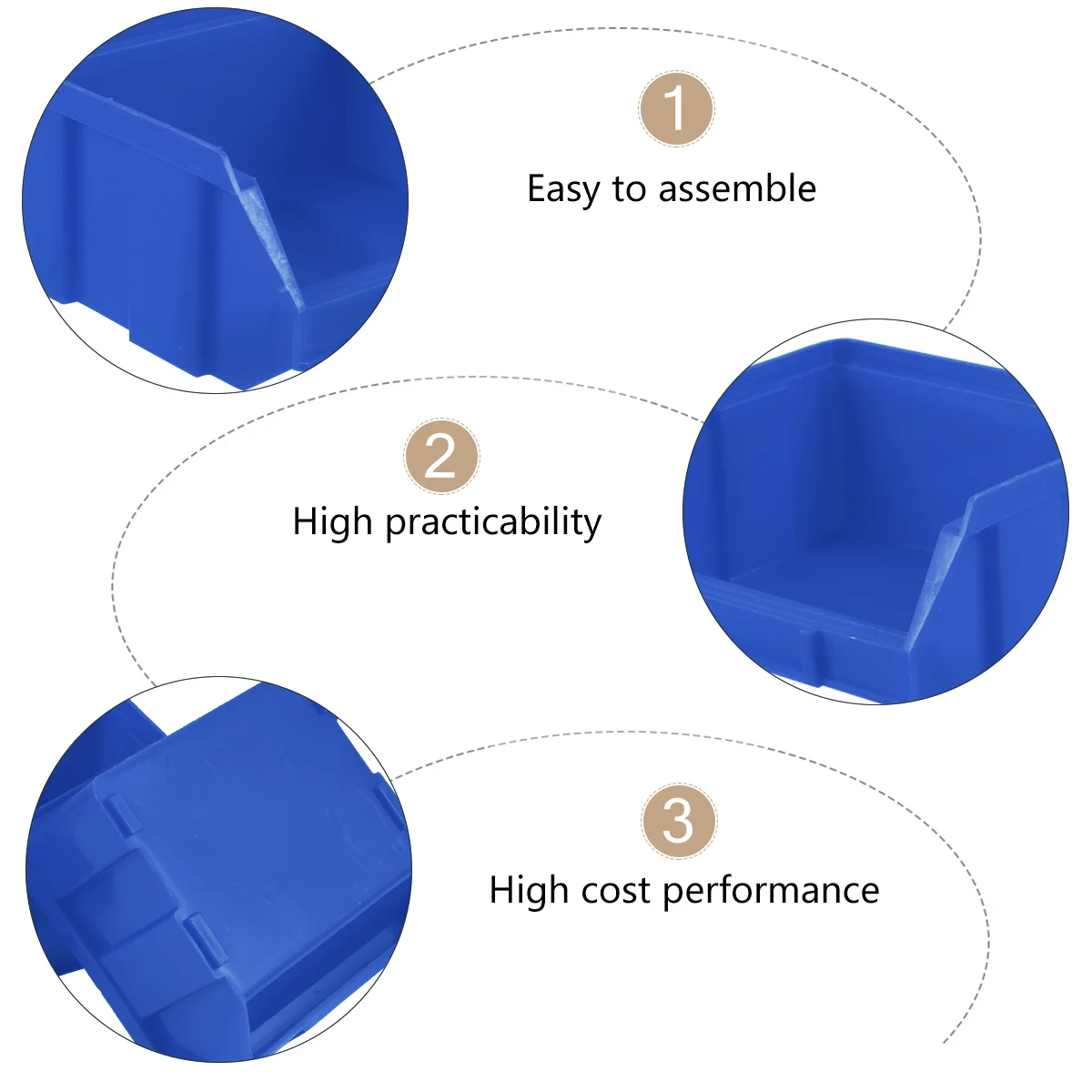 1
Easy to assemble

2
High practicability

3
High cost performance