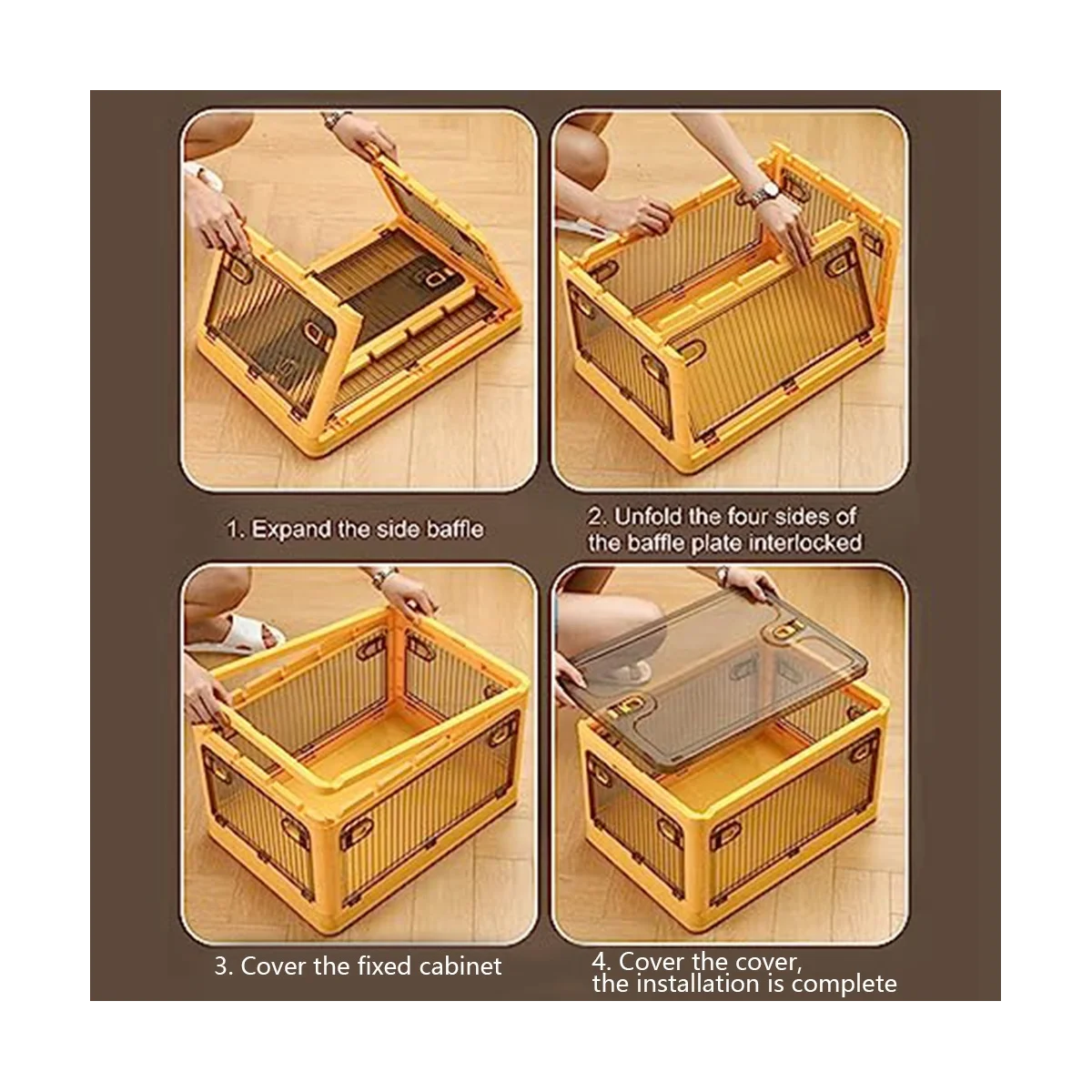 1. Expand the side baffle

2. Unfold the four sides of the baffle plate interlocked

3. Cover the fixed cabinet

4. Cover the cover, the installation is complete