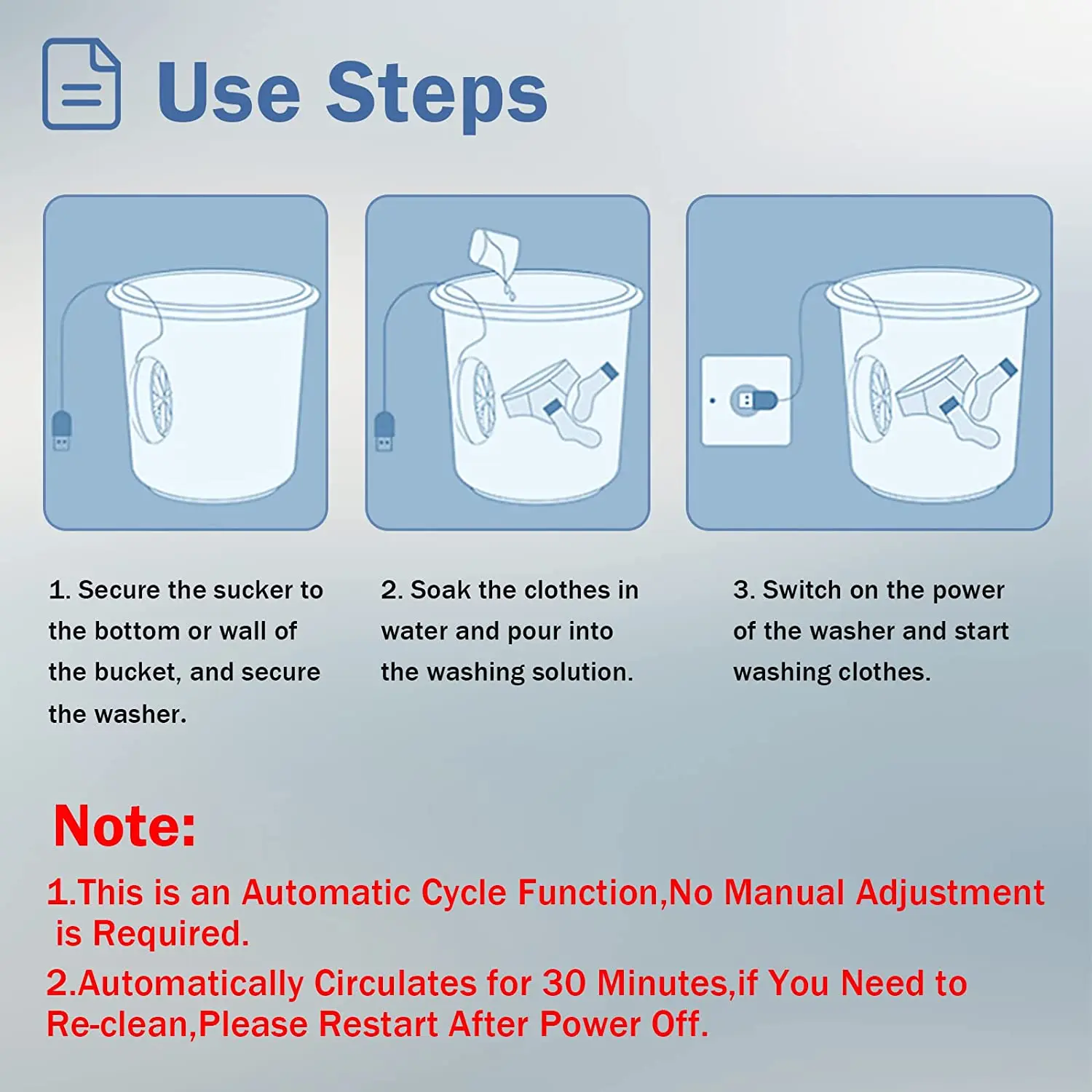 Use Steps

1. Secure the sucker to the bottom or wall of the bucket, and secure the washer.

2. Soak the clothes in water and pour into the washing solution.

3. Switch on the power of the washer and start washing clothes.

Note:

1.This is an Automatic Cycle Function,No Manual Adjustment is Required.

2.Automatically Circulates for 30 Minutes,if You Need to Re-clean,Please Restart After Power Off.