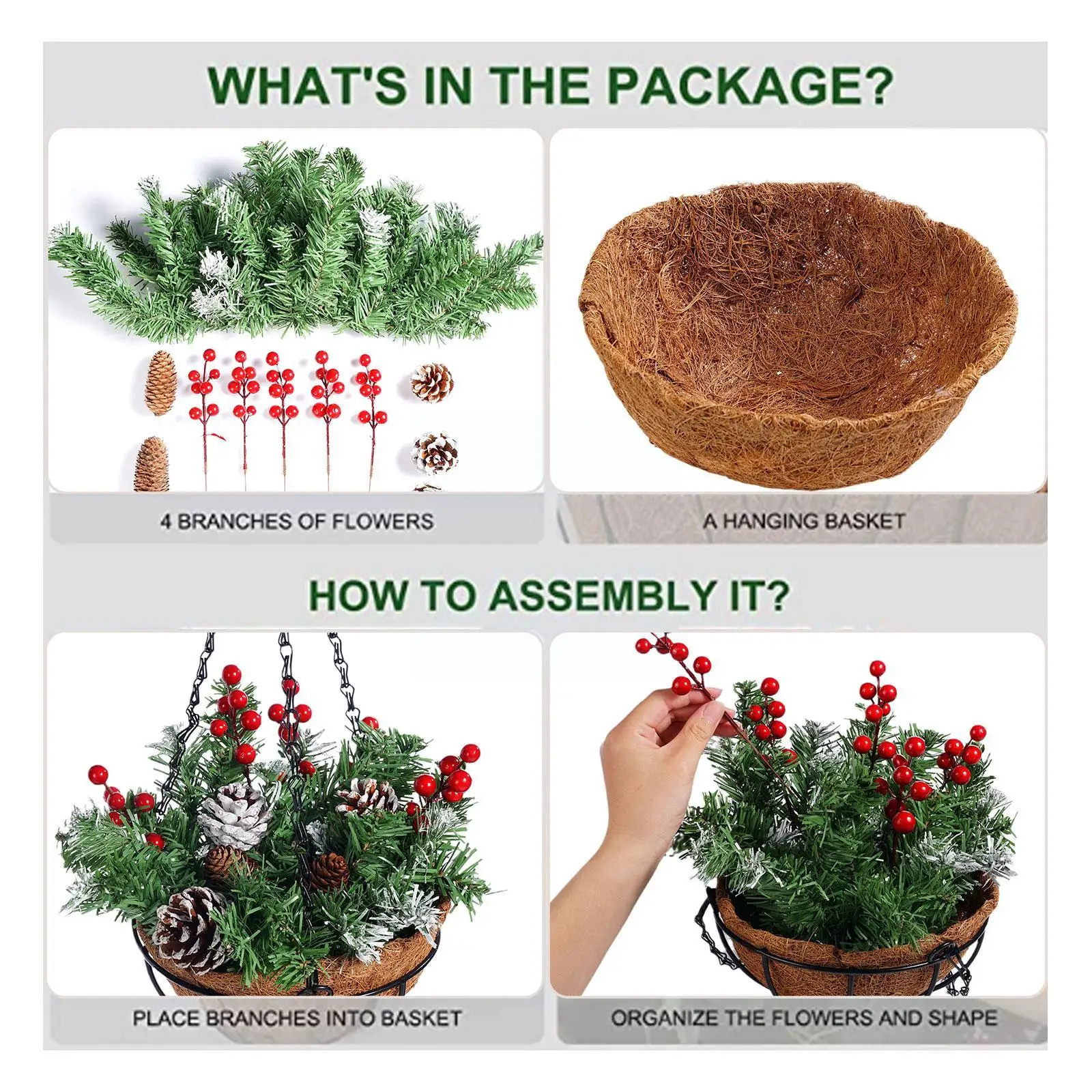 WHAT'S IN THE PACKAGE?

4 BRANCHES OF FLOWERS

A HANGING BASKET

HOW TO ASSEMBLY IT?

PLACE BRANCHES INTO BASKET

ORGANIZE THE FLOWERS AND SHAPE