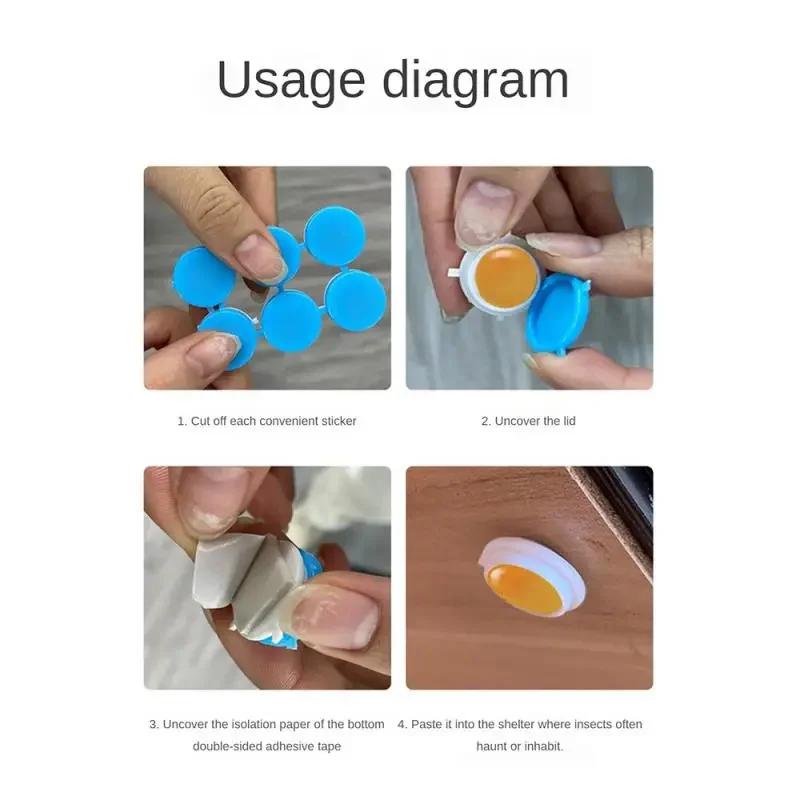 Usage diagram

1. Cut off each convenient sticker

2. Uncover the lid

3. Uncover the isolation paper of the bottom double-sided adhesive tape

4. Paste it into the shelter where insects often haunt or inhabit.