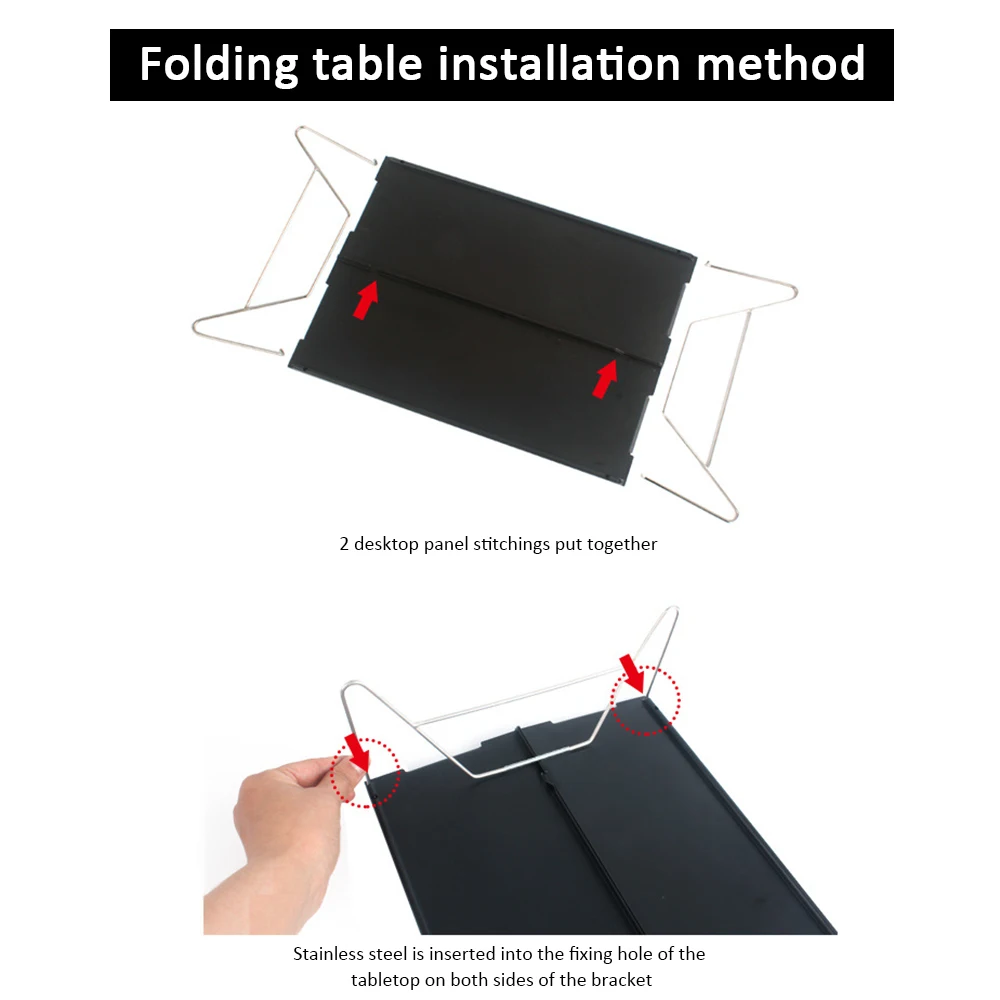 Folding table installation method

2 desktop panel stitchings put together

Stainless steel is inserted into the fixing hole of the tabletop on both sides of the bracket