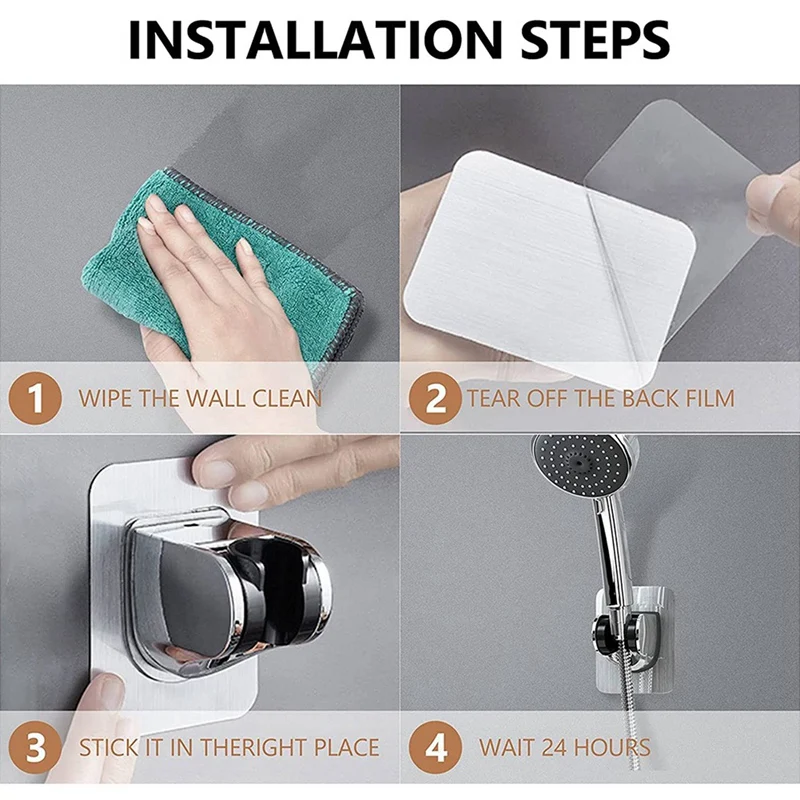 INSTALLATION STEPS

1 WIPE THE WALL CLEAN

2 TEAR OFF THE BACK FILM

3 STICK IT IN THERIGHT PLACE

4 WAIT 24 HOURS