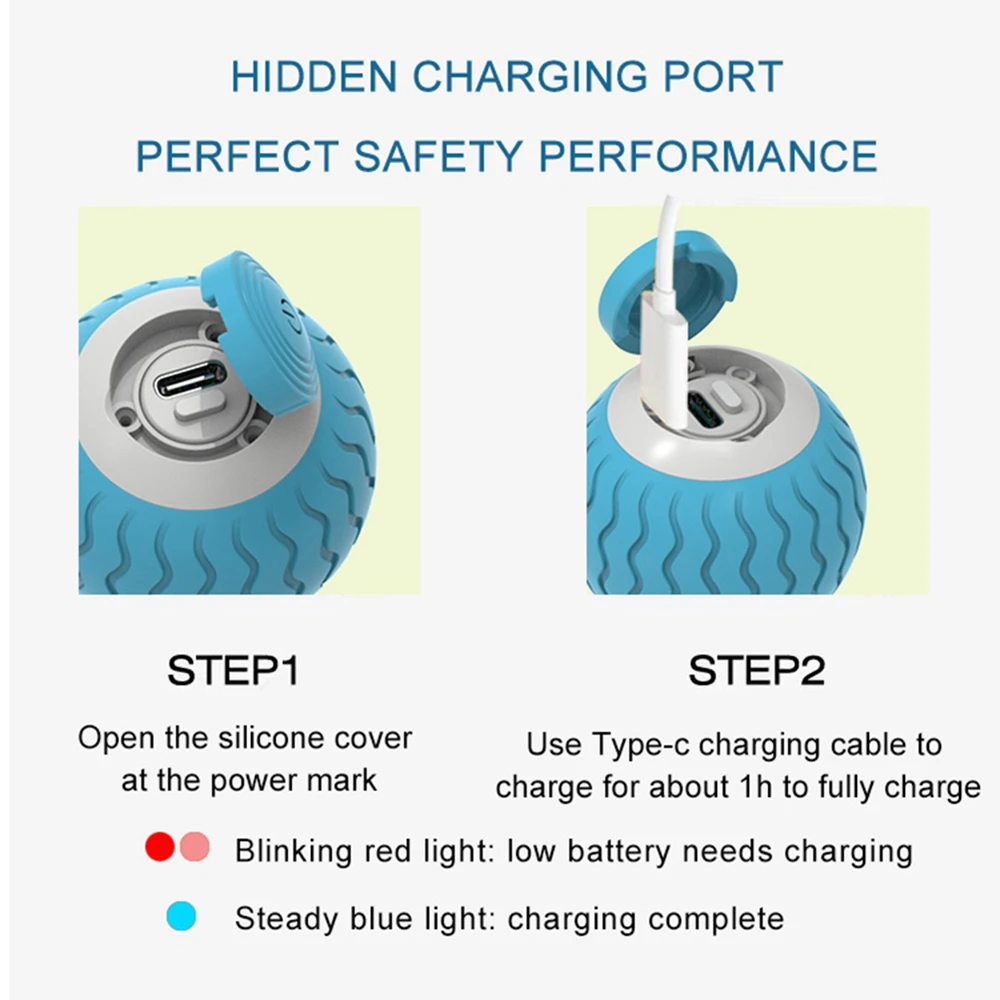 HIDDEN CHARGING PORT

PERFECT SAFETY PERFORMANCE

STEP1

Open the silicone cover at the power mark

STEP2

Use Type-c charging cable to charge for about 1h to fully charge

Blinking red light: low battery needs charging

Steady blue light: charging complete