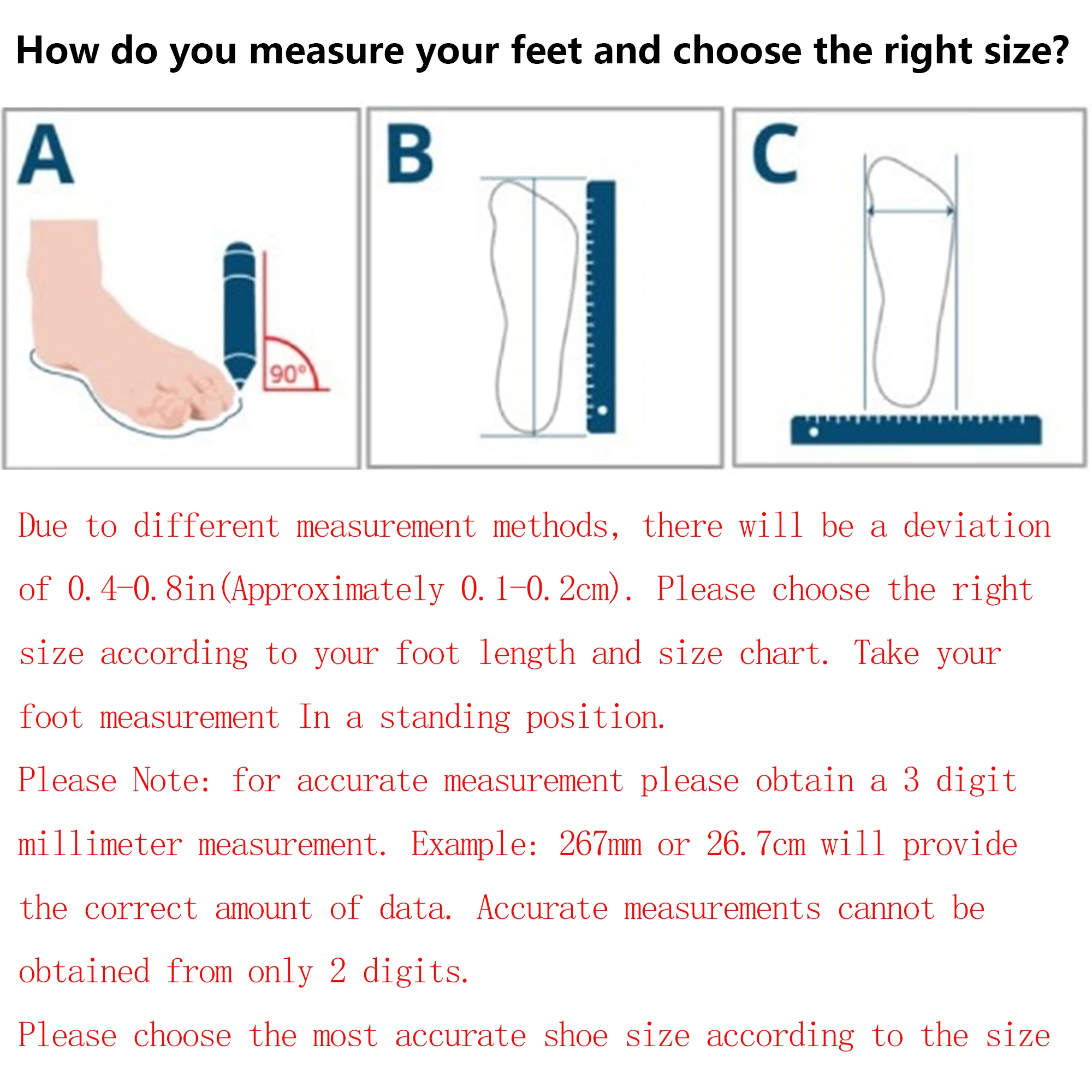 How do you measure your feet and choose the right size?

A

90°

B

C

Due to different measurement methods, there will be a deviation of 0.4-0.8in(Approximately 0.1-0.2cm). Please choose the right size according to your foot length and size chart. Take your foot measurement In a standing position.

Please Note: for accurate measurement please obtain a 3 digit millimeter measurement. Example: 267mm or 26.7cm will provide the correct amount of data. Accurate measurements cannot be obtained from only 2 digits.

Please choose the most accurate shoe size according to the size