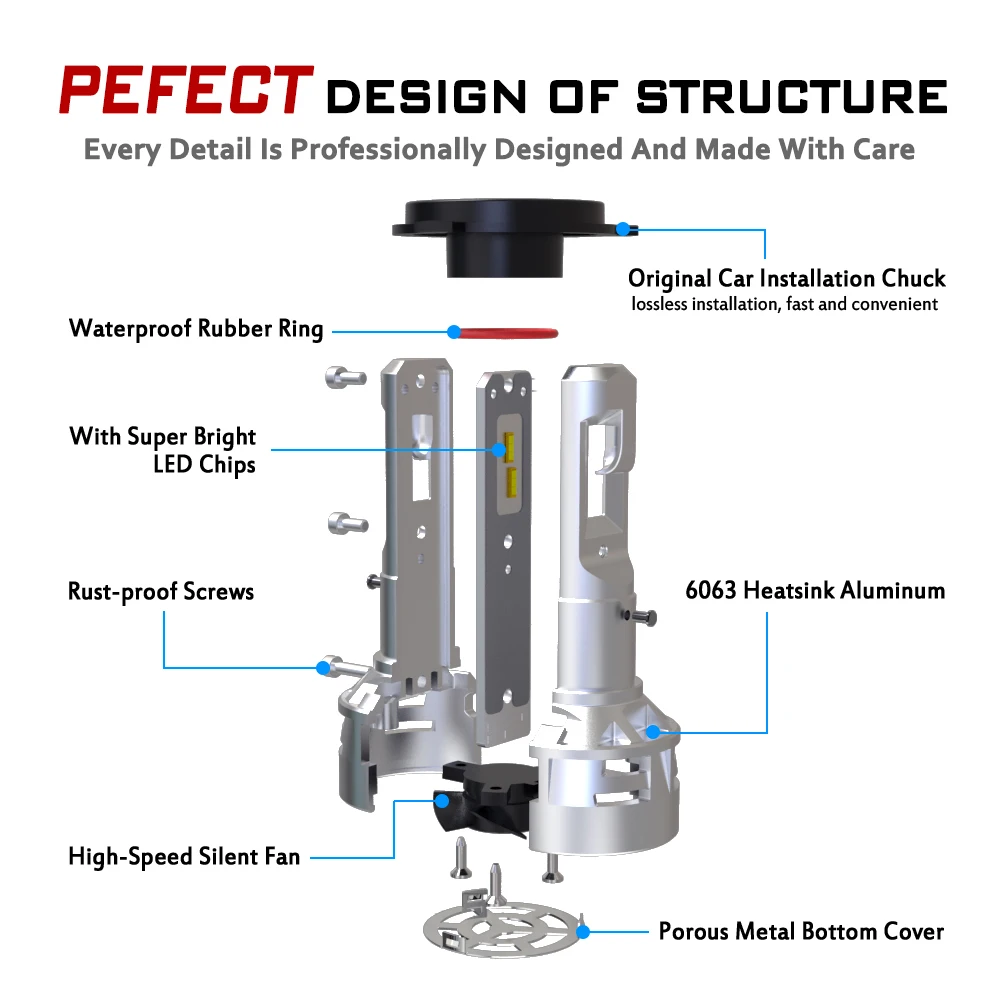 PEFECT DESIGN OF STRUCTURE
Every Detail Is Professionally Designed And Made With Care

Original Car Installation Chuck
lossless installation, fast and convenient

Waterproof Rubber Ring

With Super Bright LED Chips

Rust-proof Screws

6063 Heatsink Aluminum

High-Speed Silent Fan

Porous Metal Bottom Cover